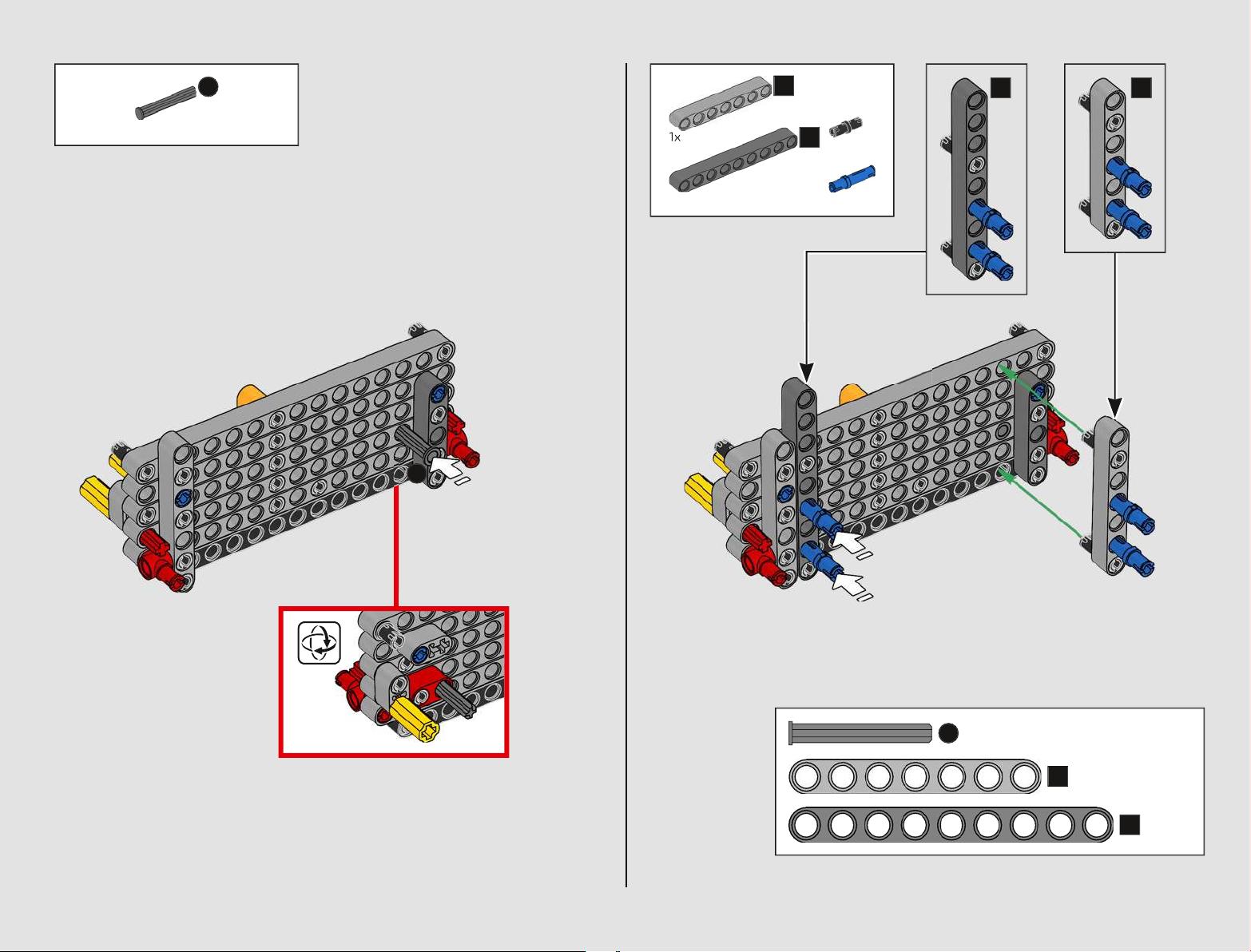 1x