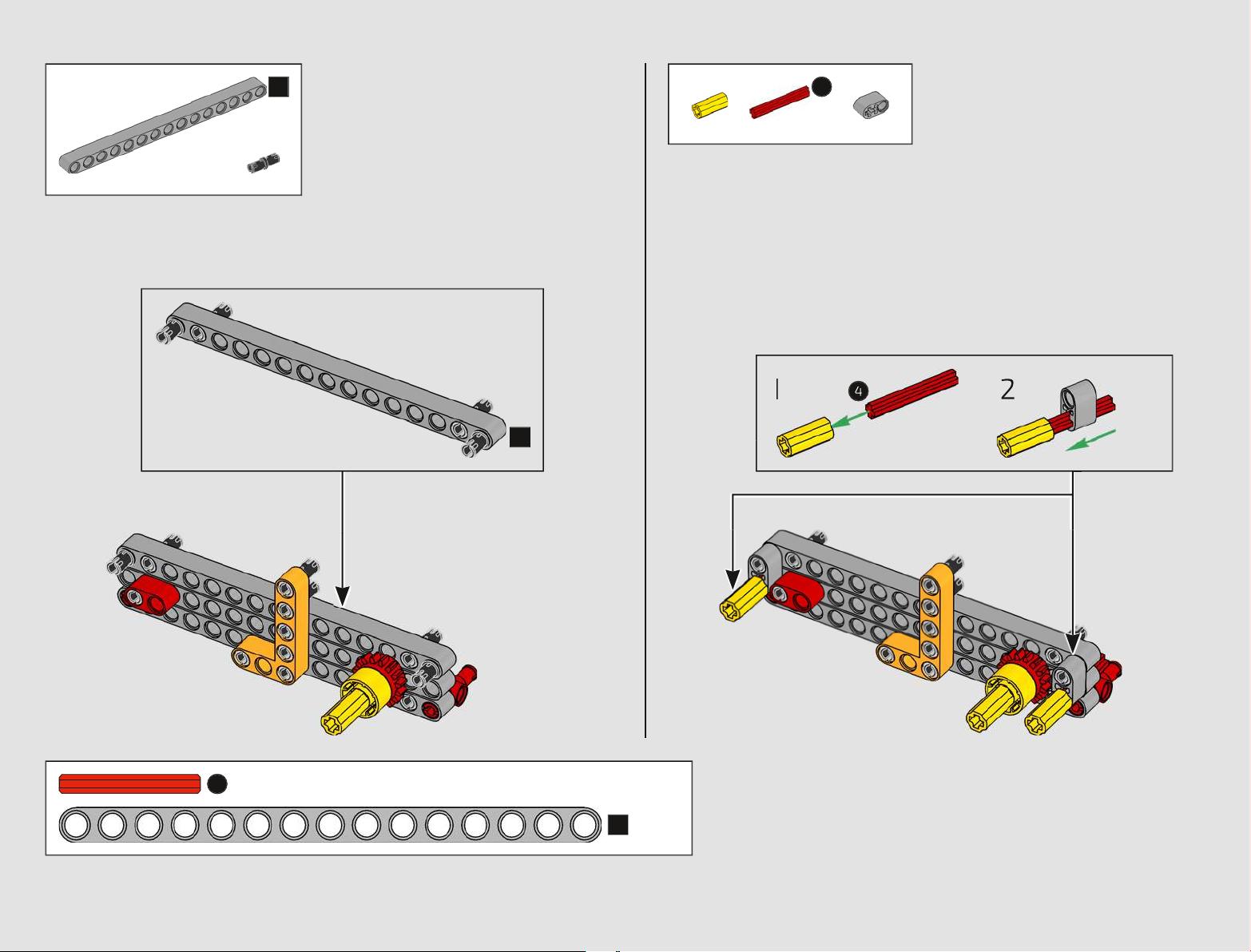 1

4

2