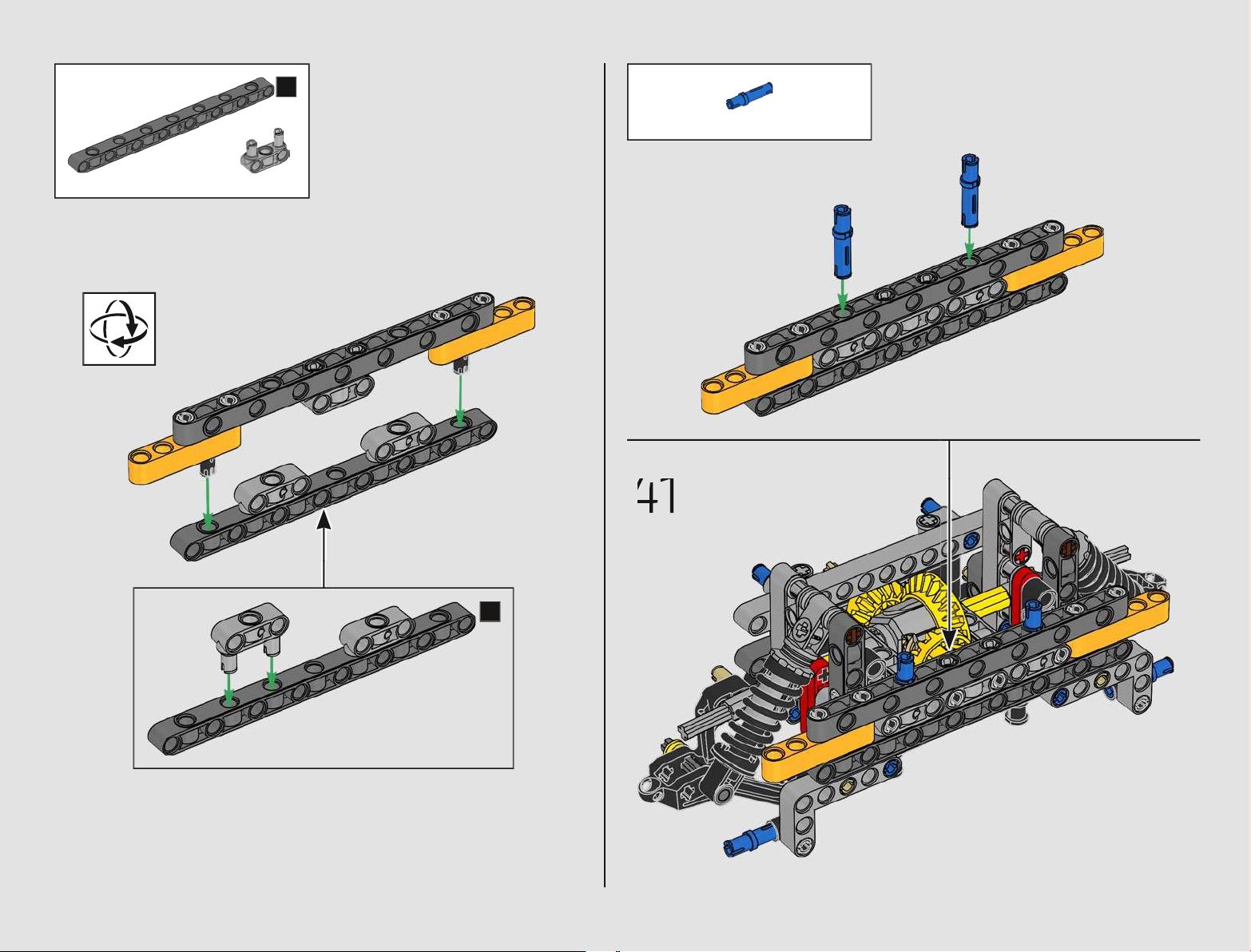 41