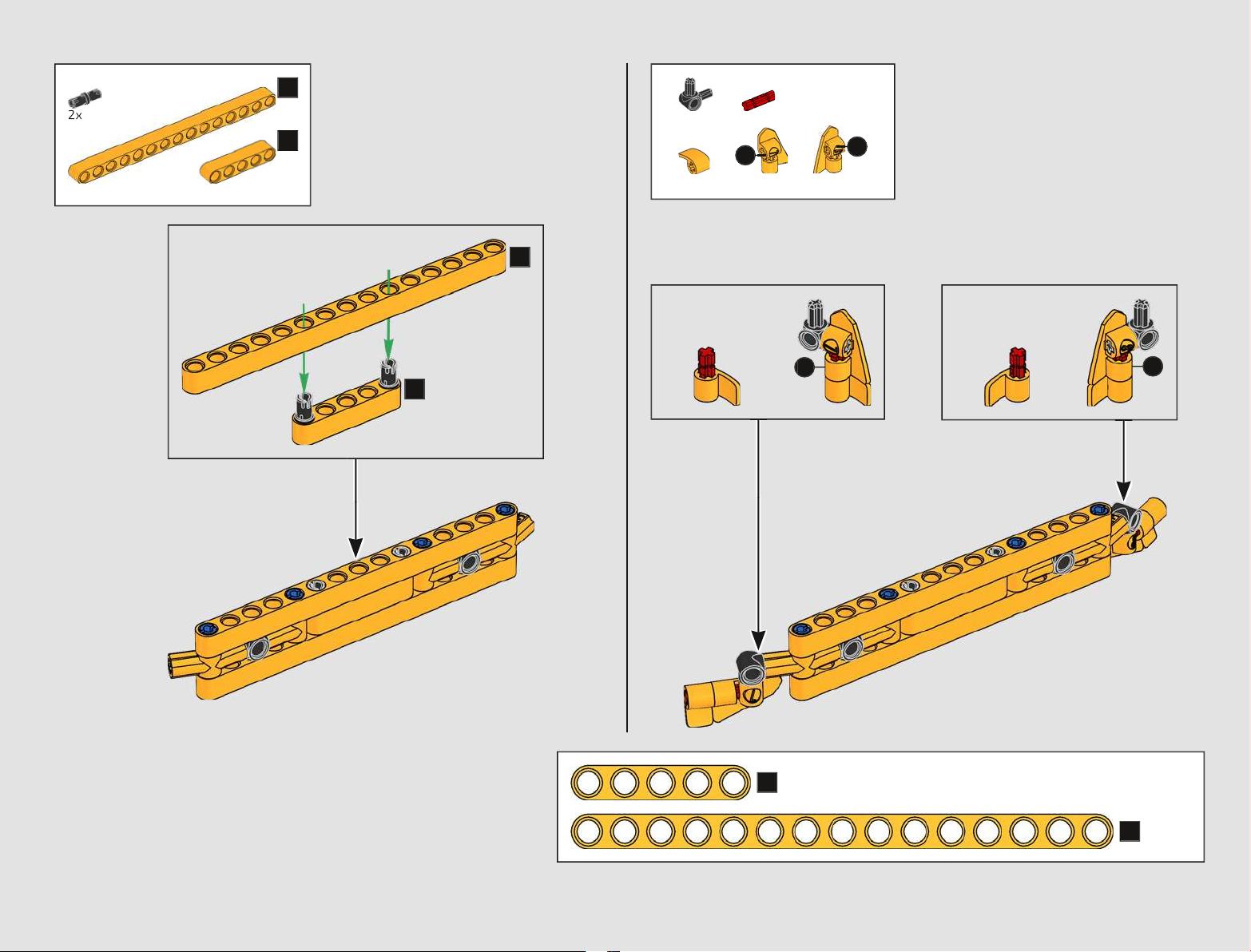 2x