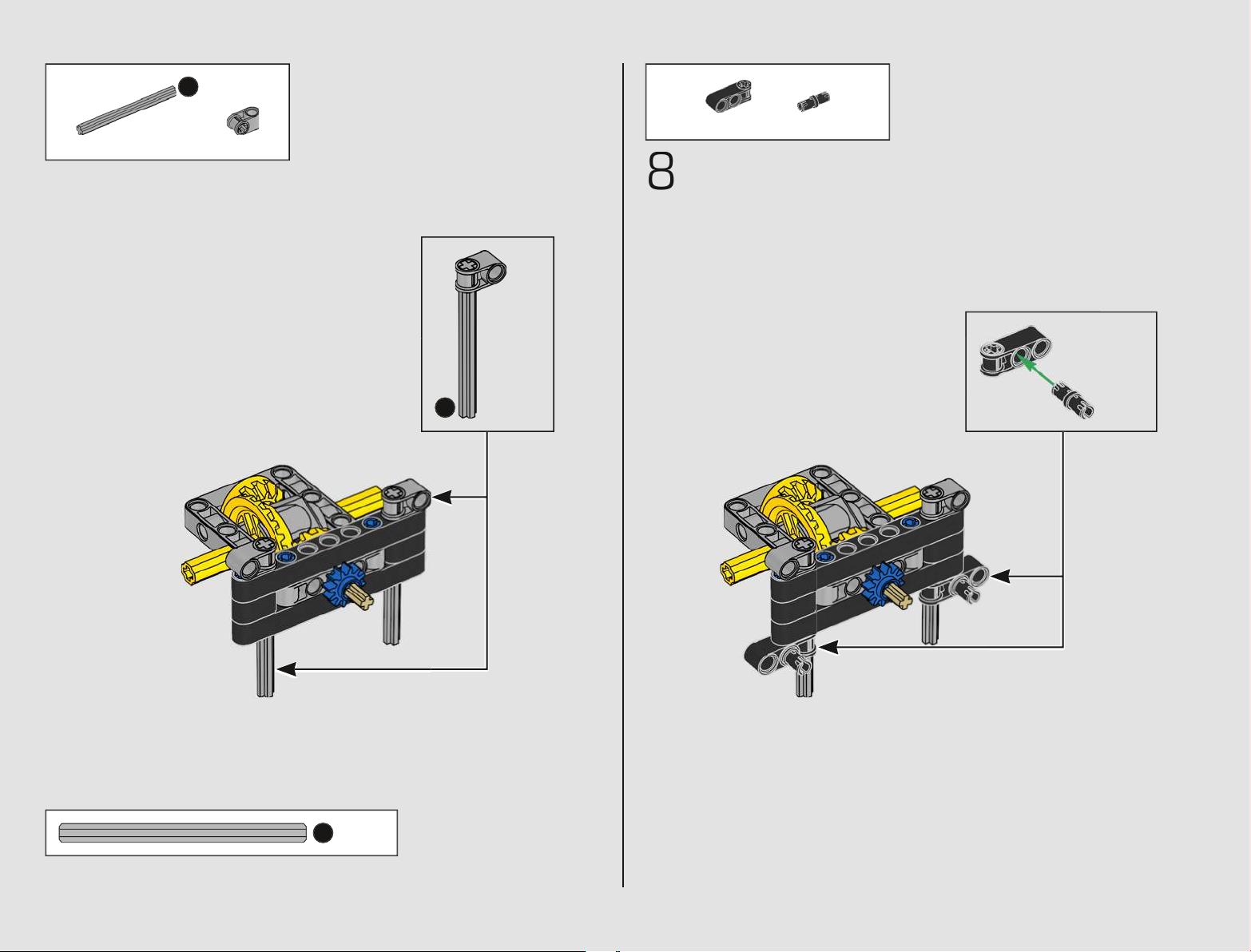 8