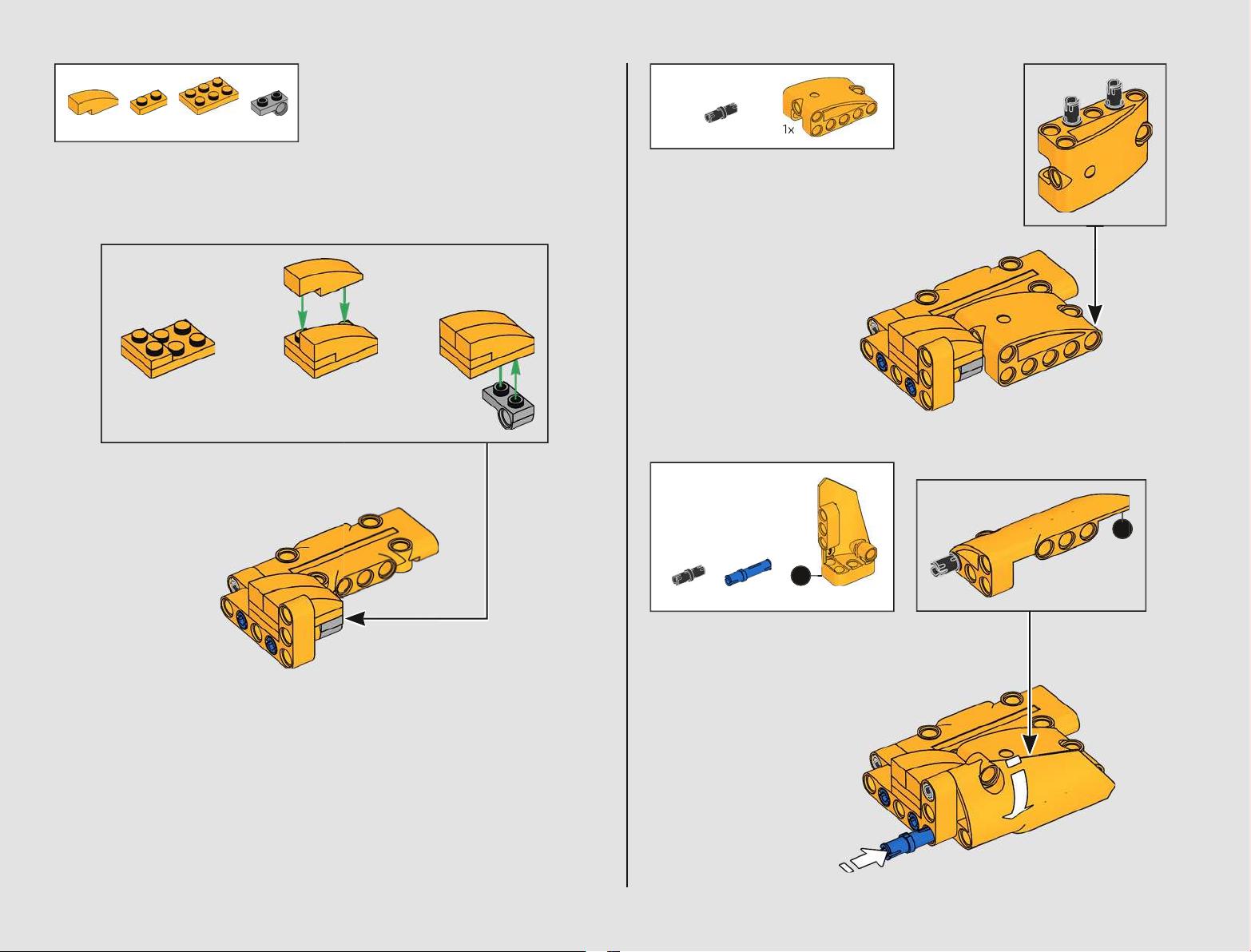 1x