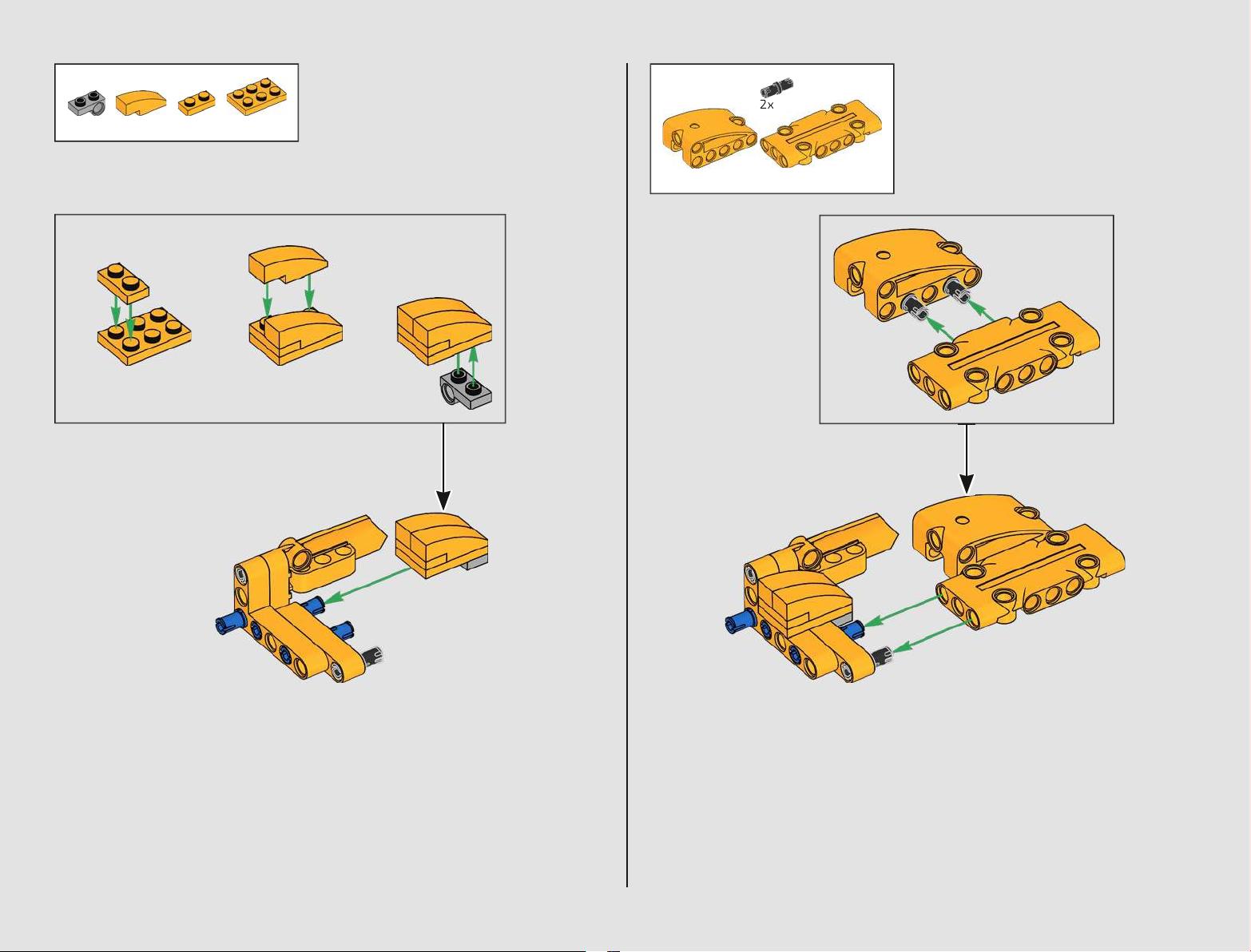 2x