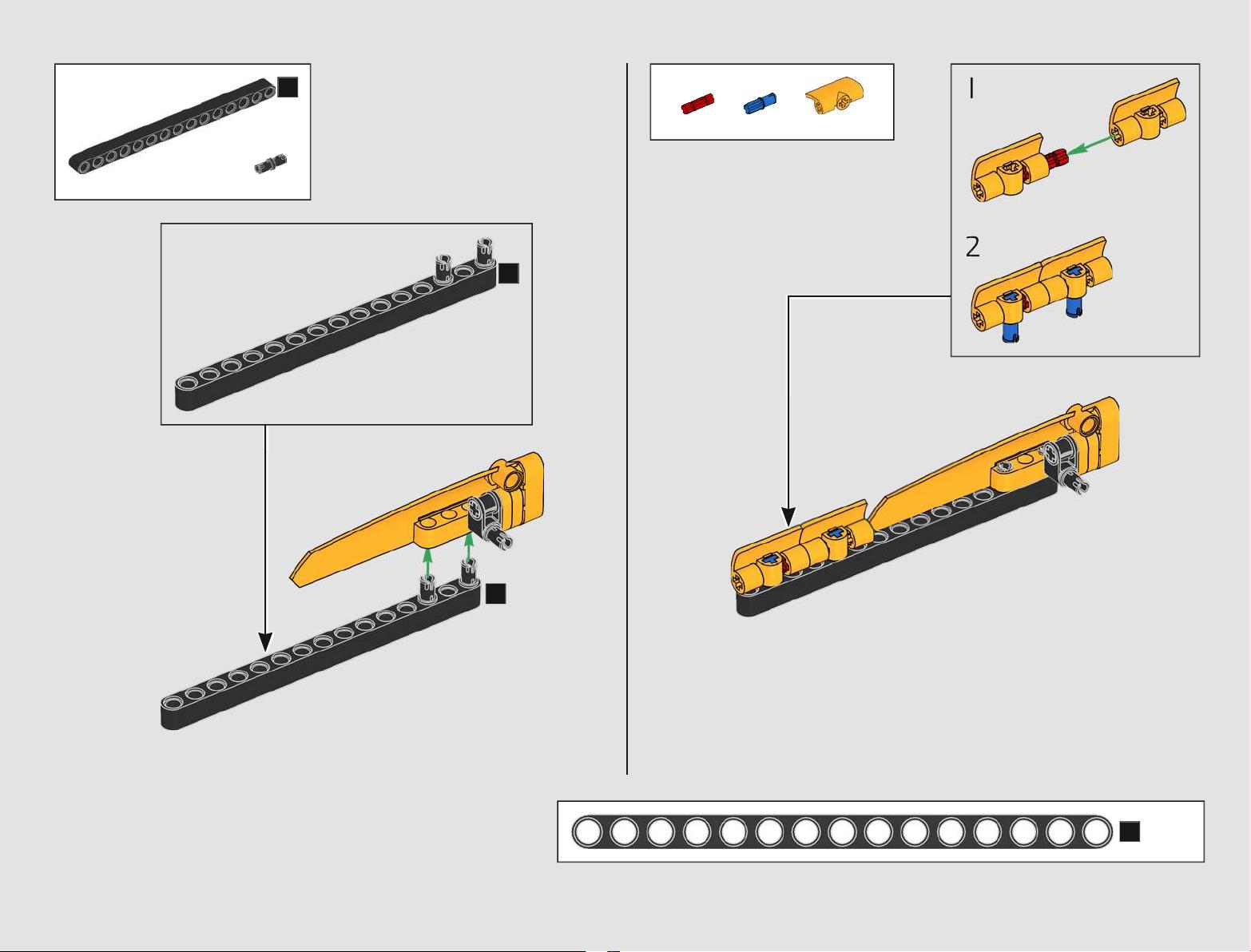 1

2