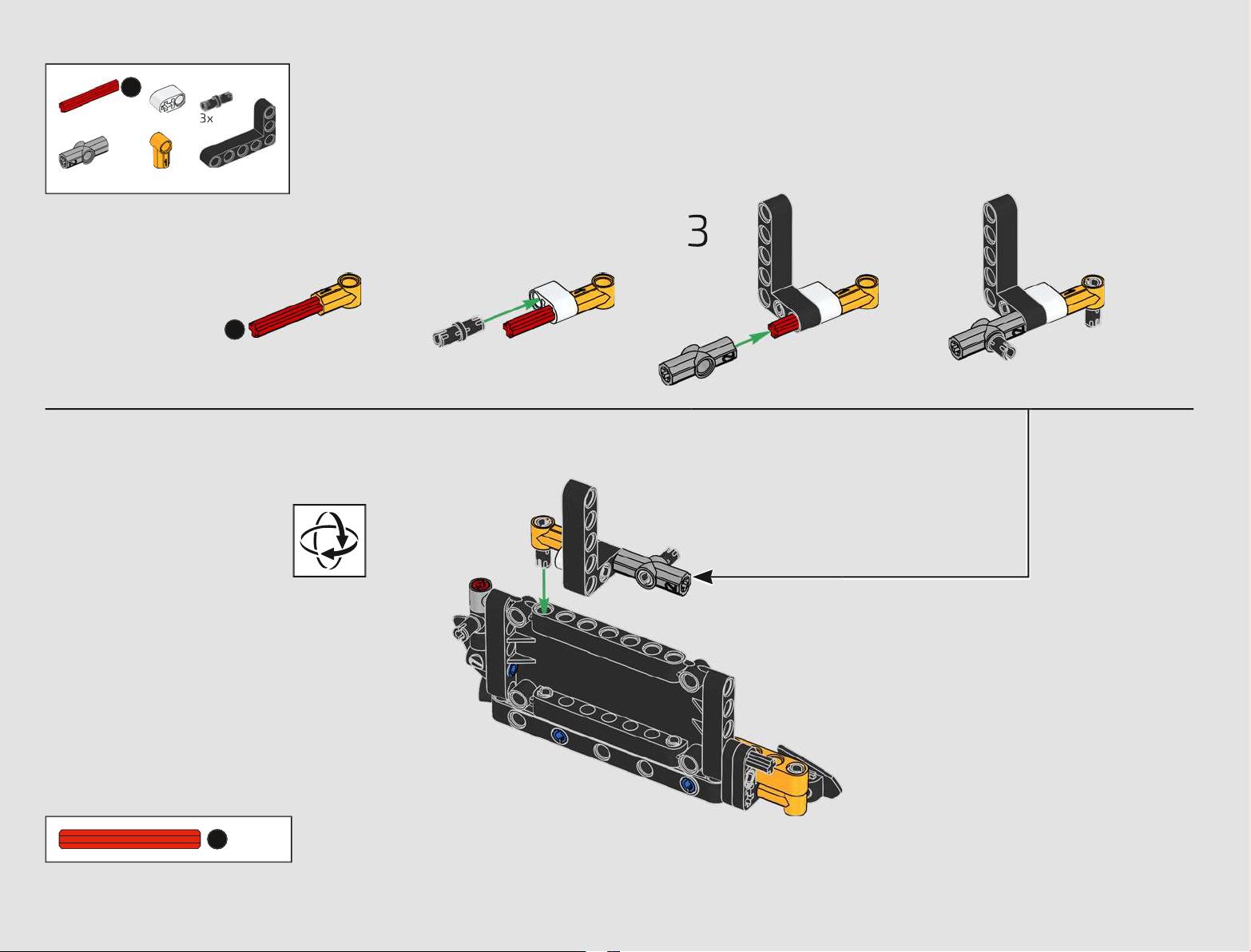 3x

3