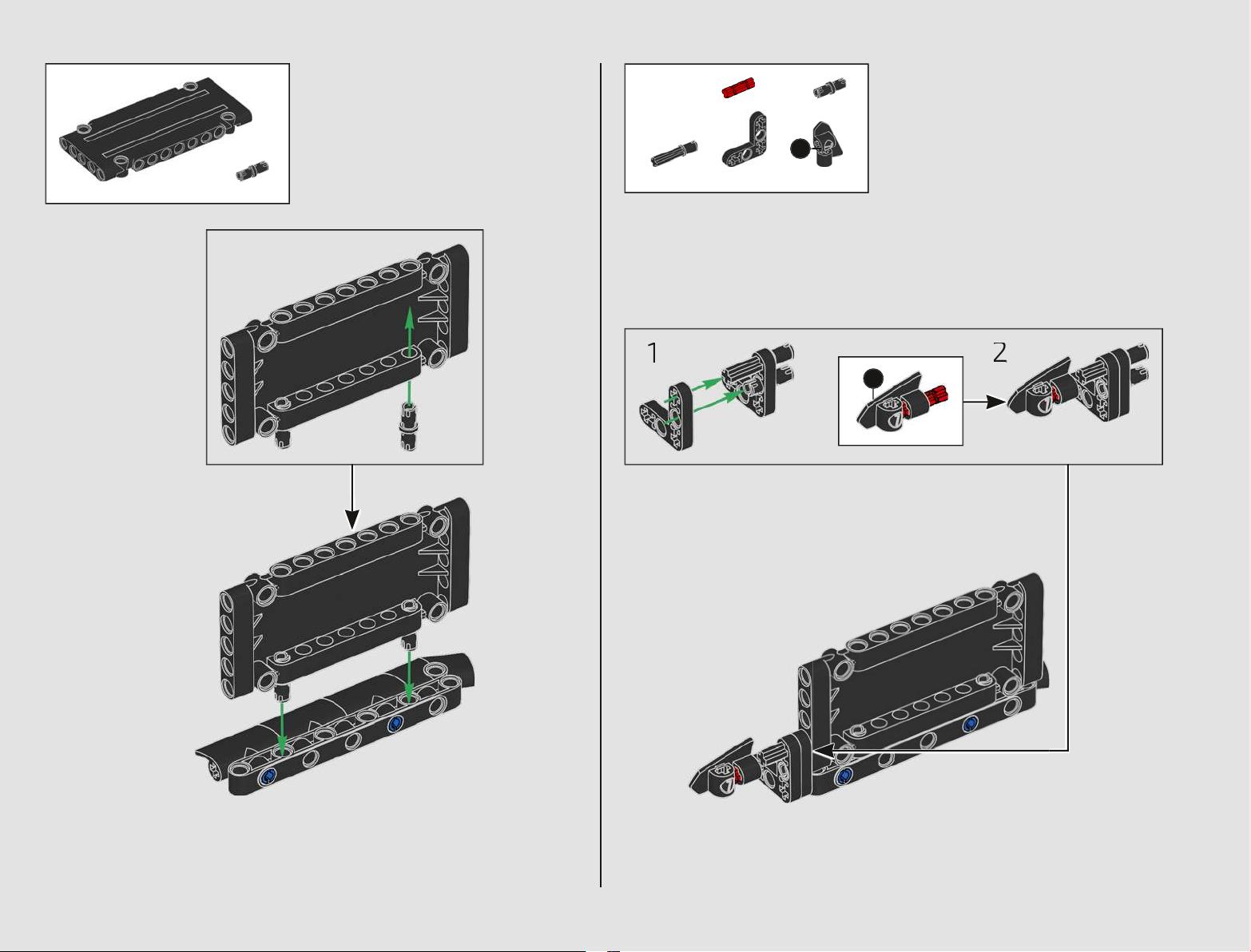 1

2