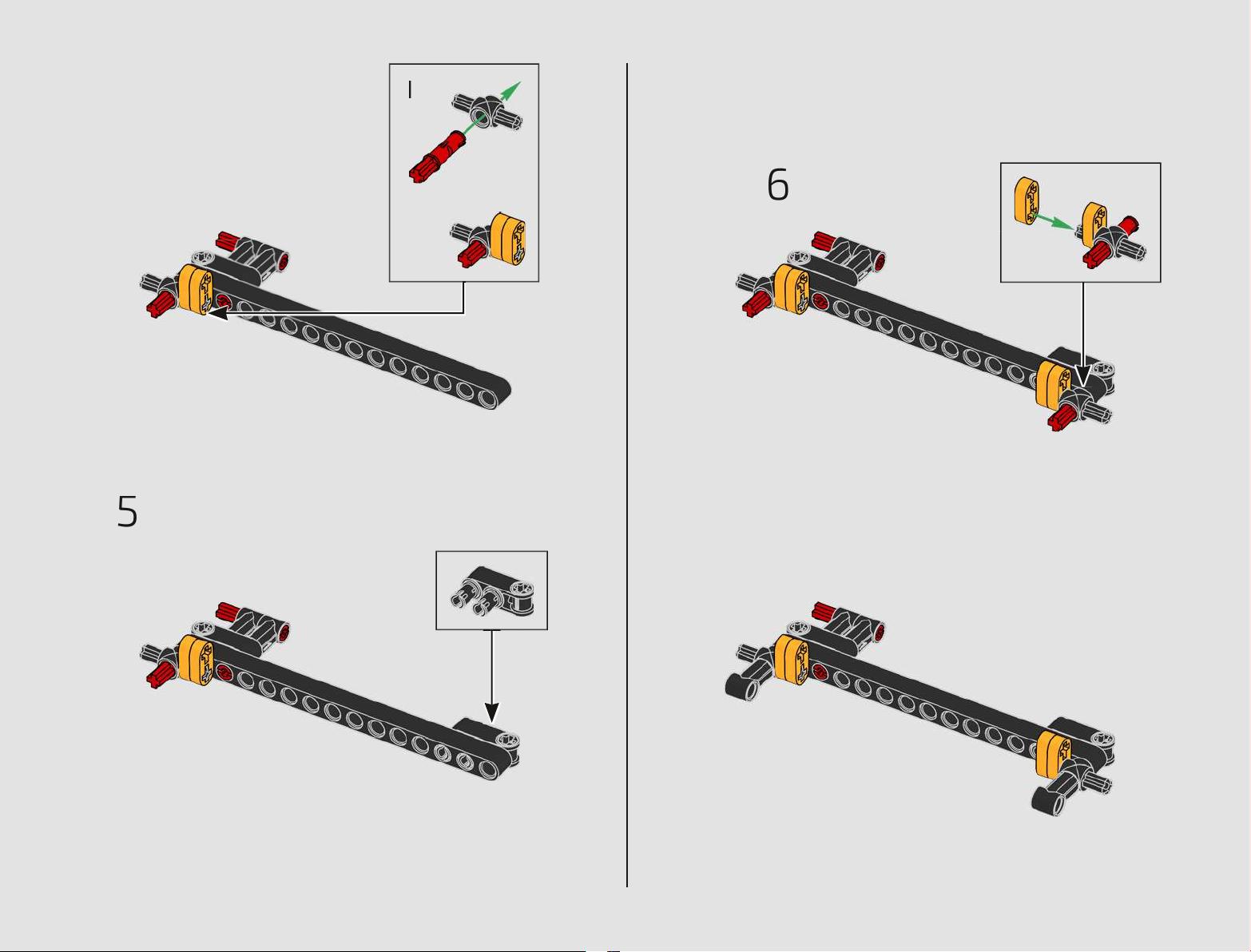 1

5

6