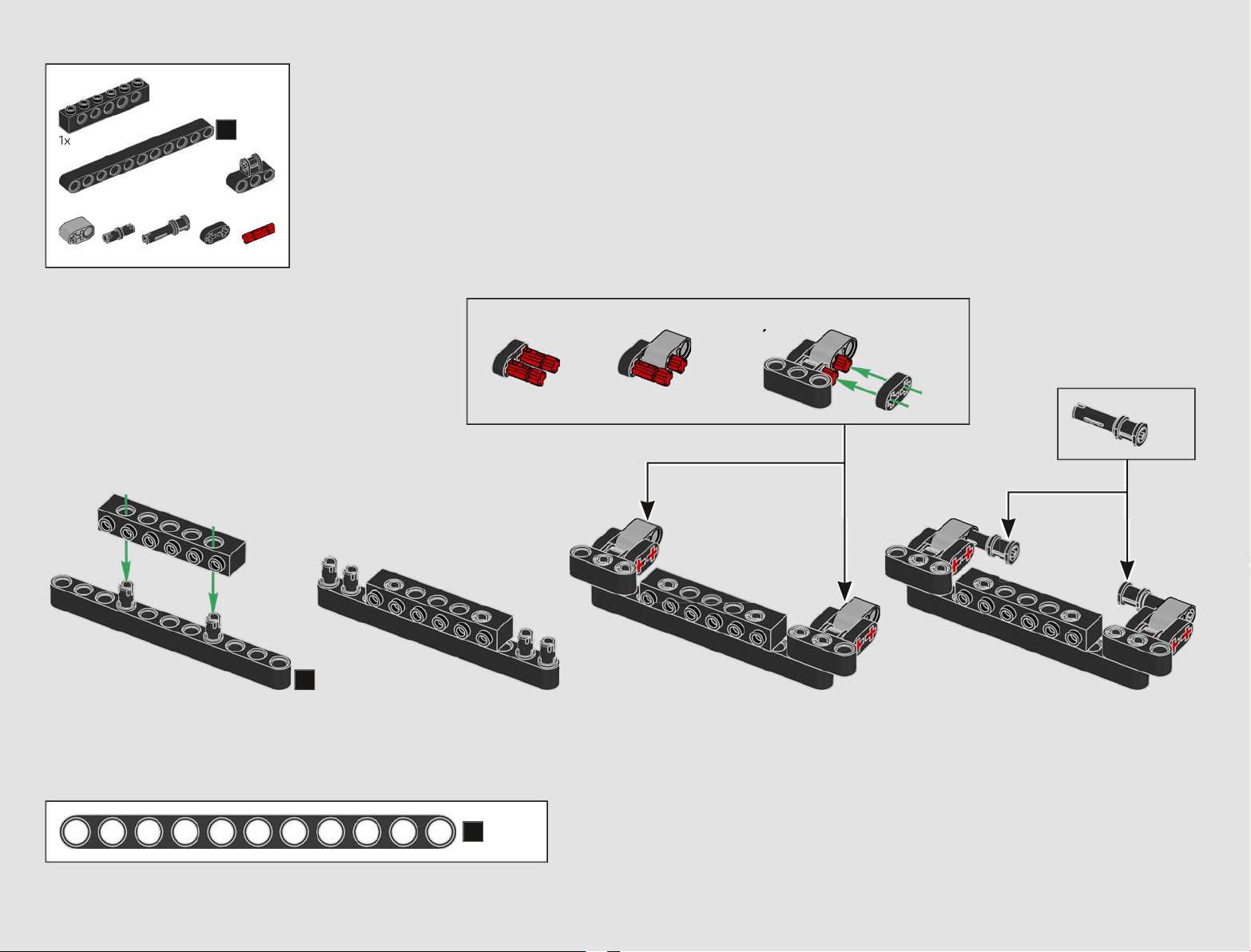 1x