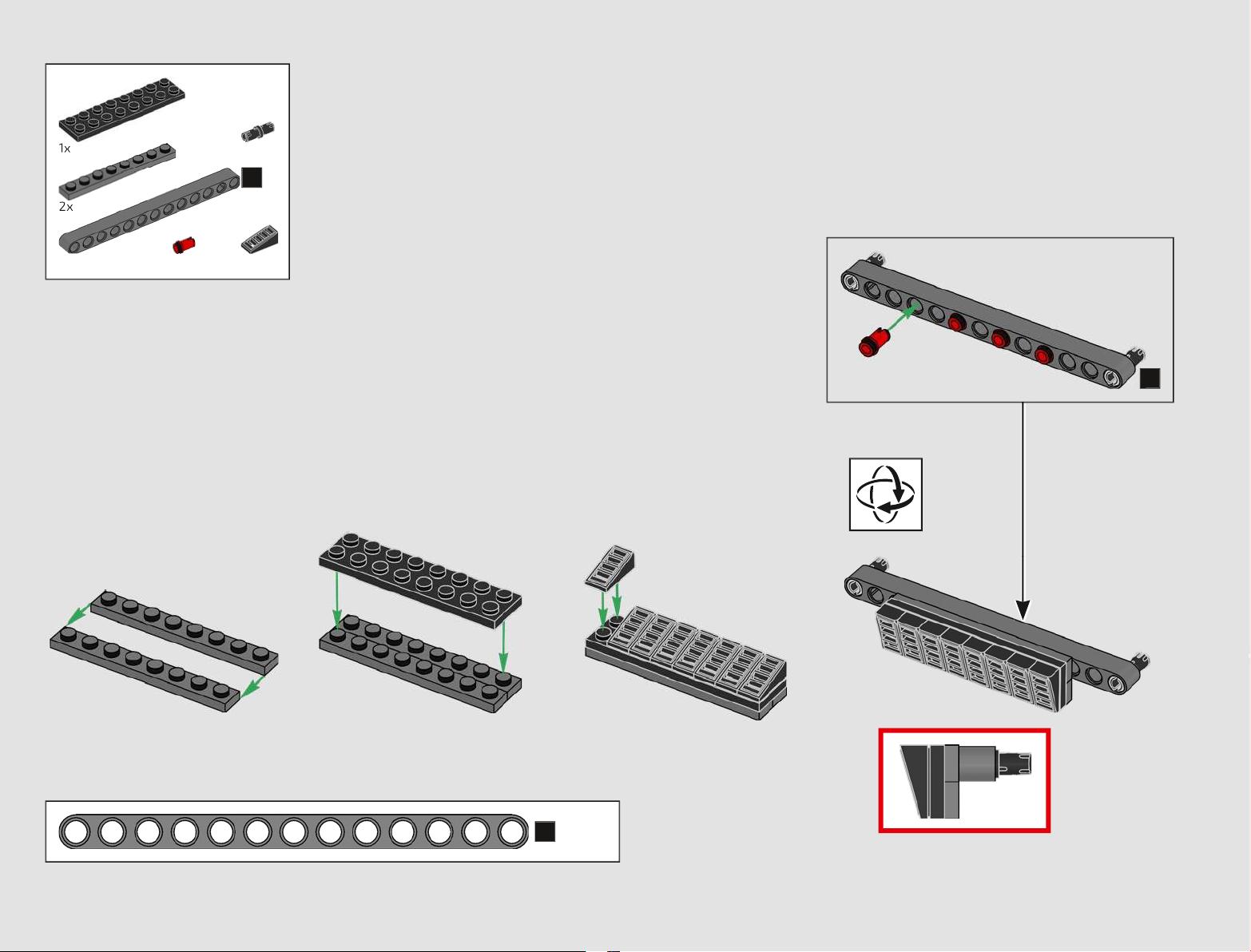 1x
2x