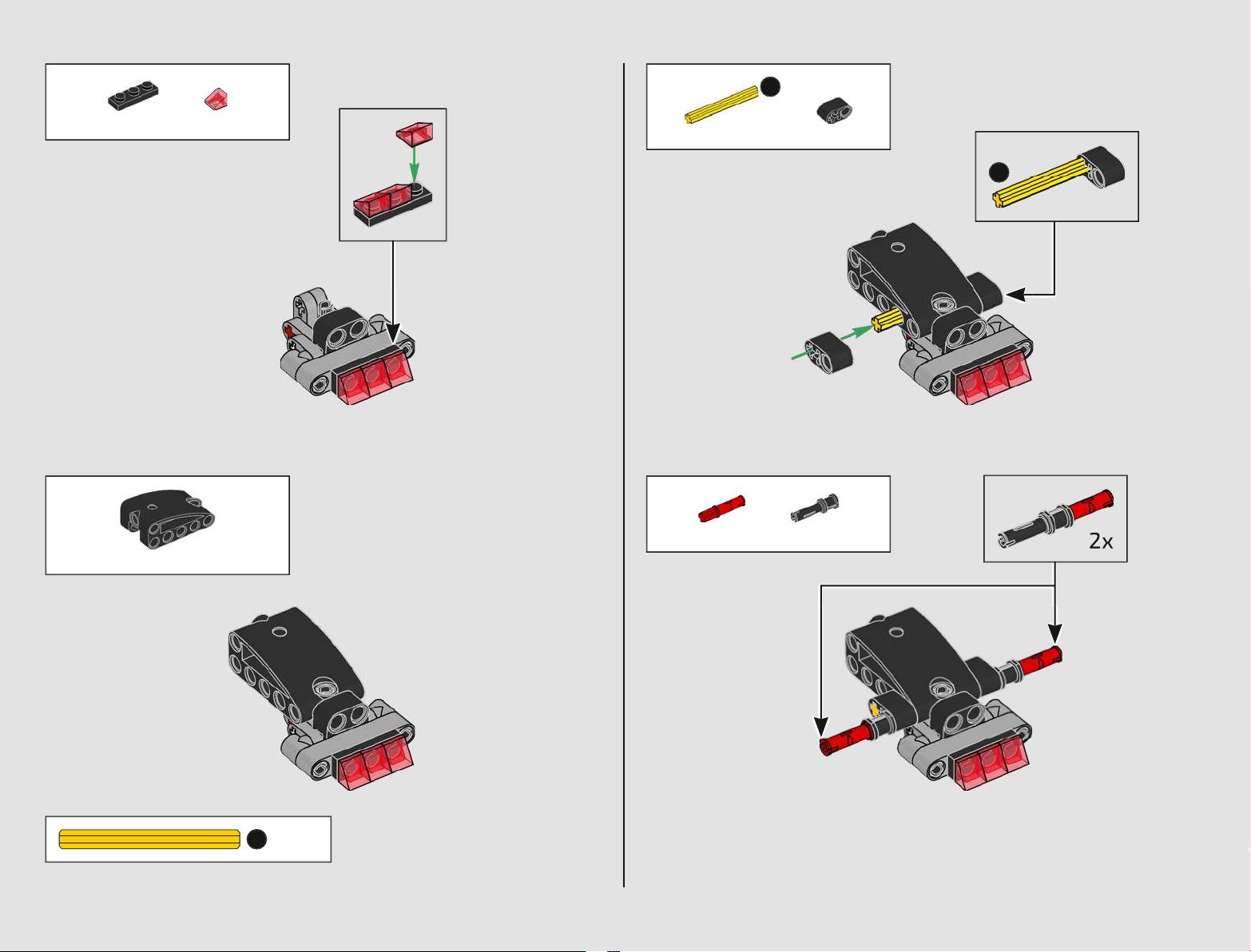 2x