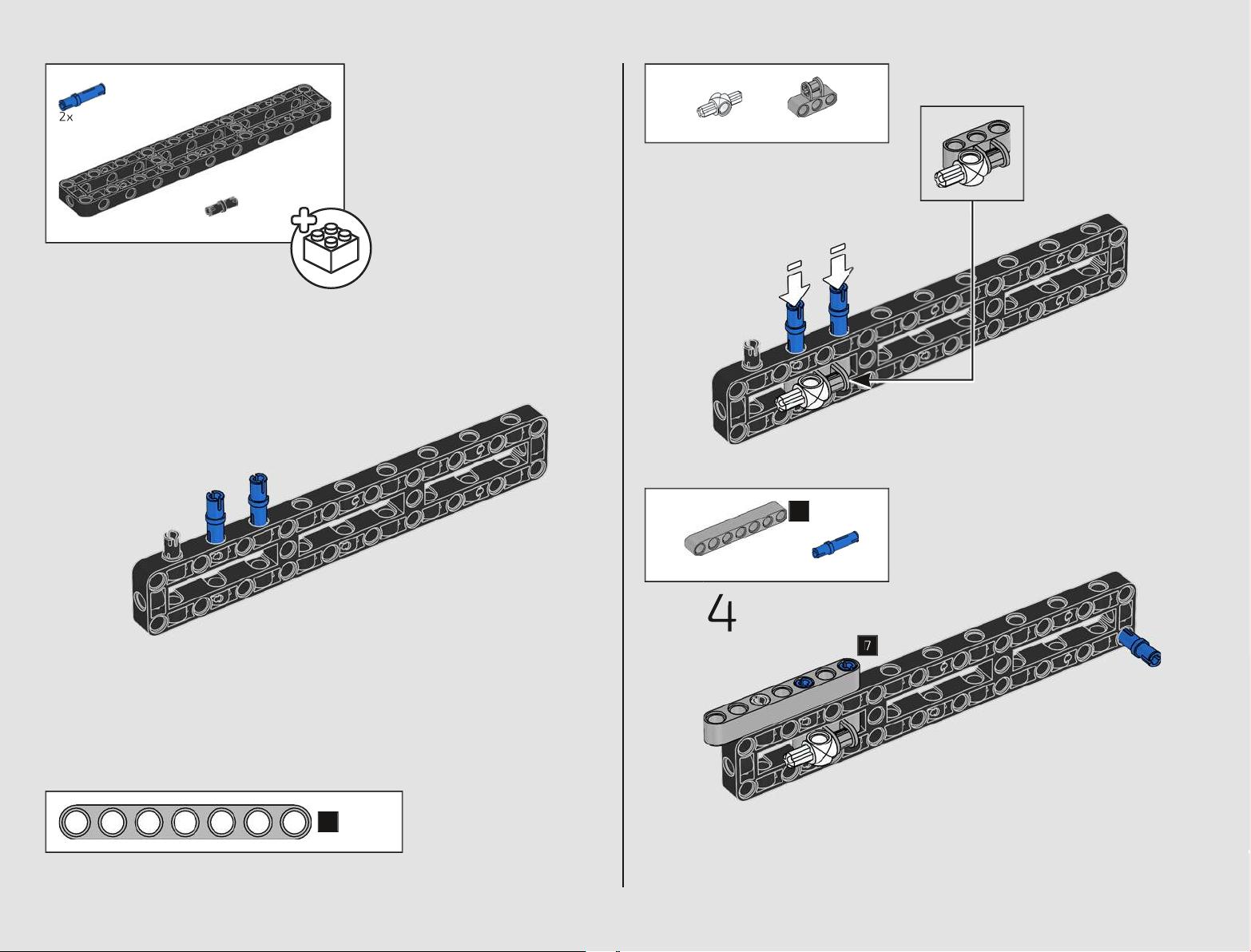 2x

4

7