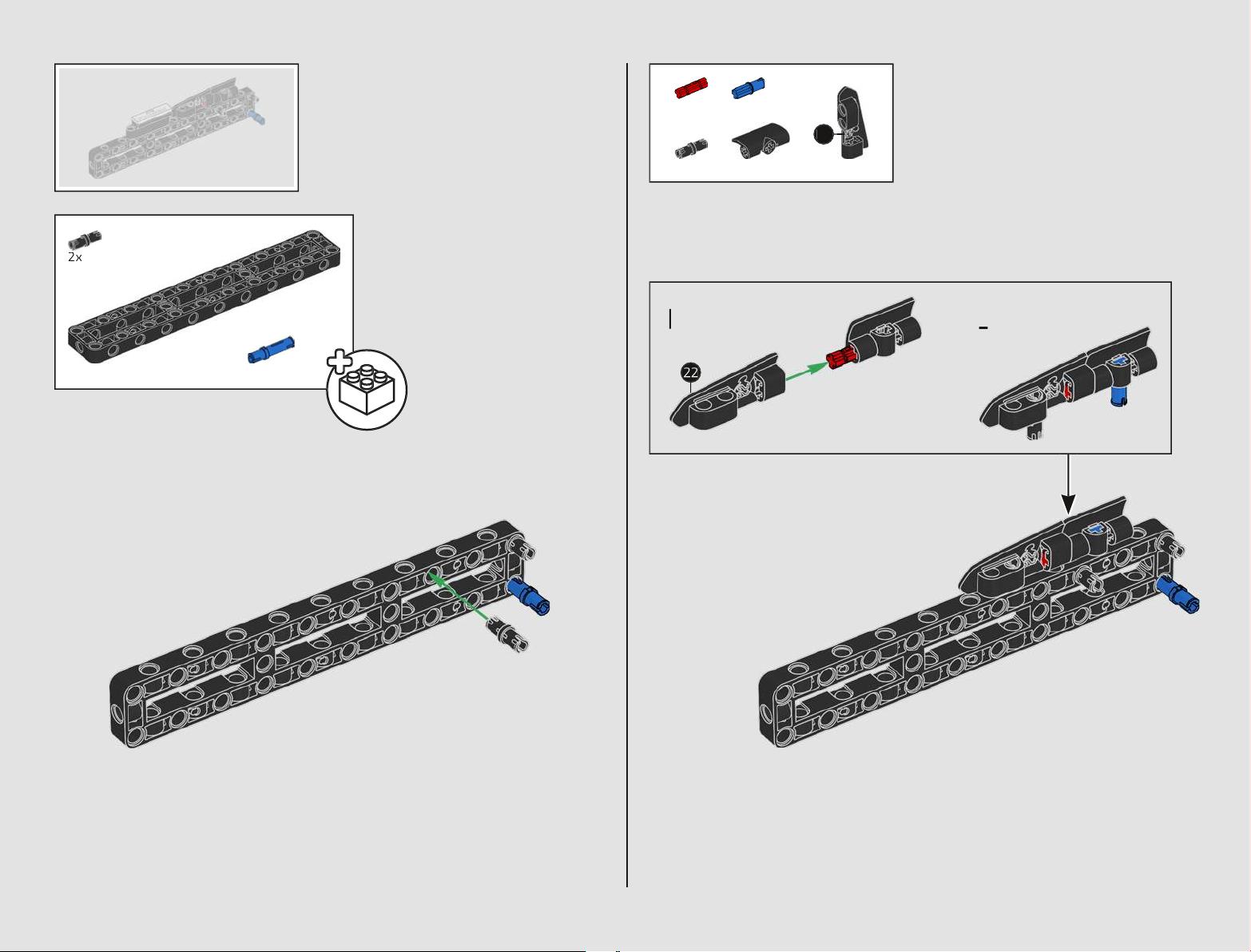 2x

22