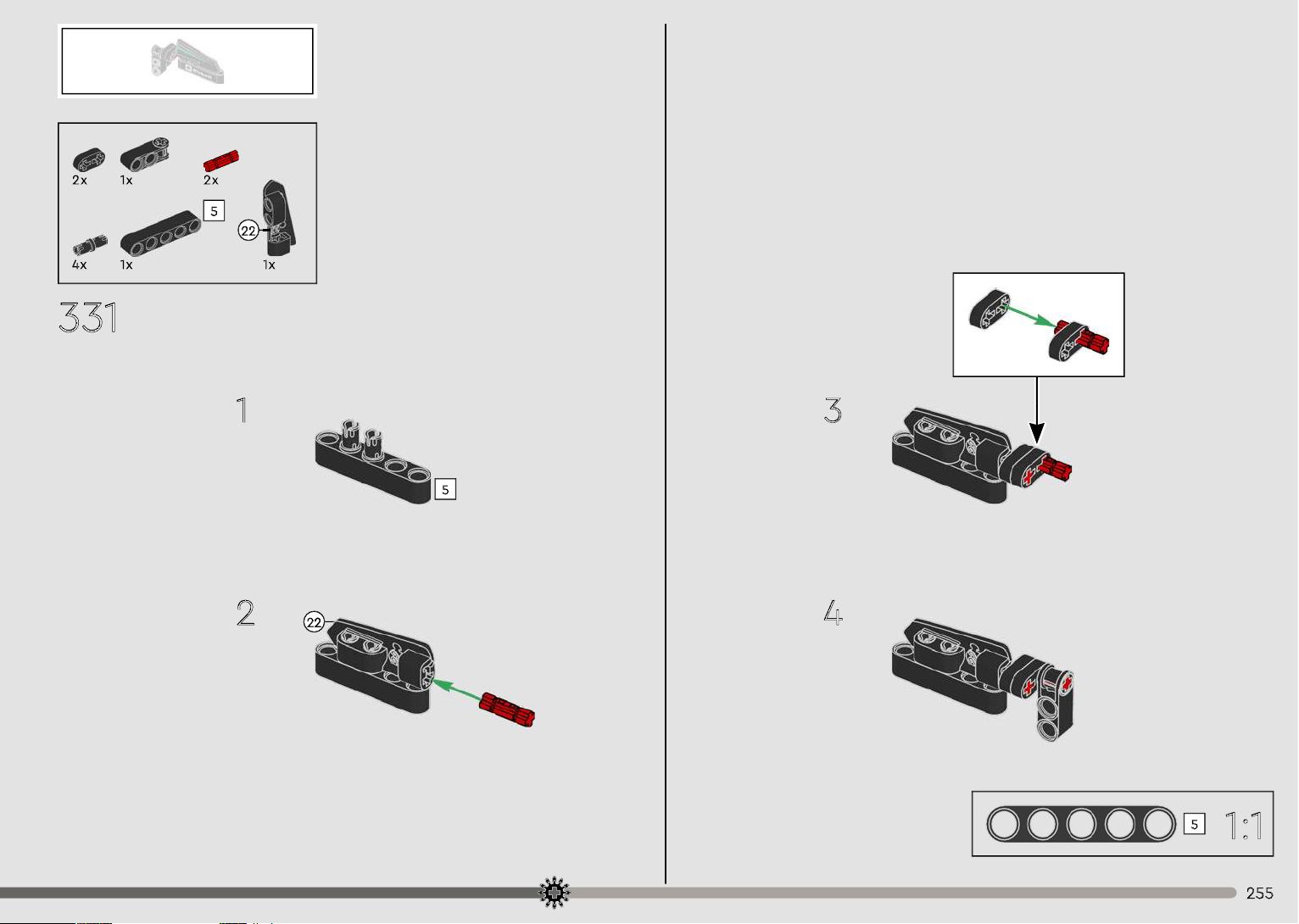 2x
1x
2x
5
22
4x
1x
1x

331

1
5

2
22

3

4

5
1:1

255