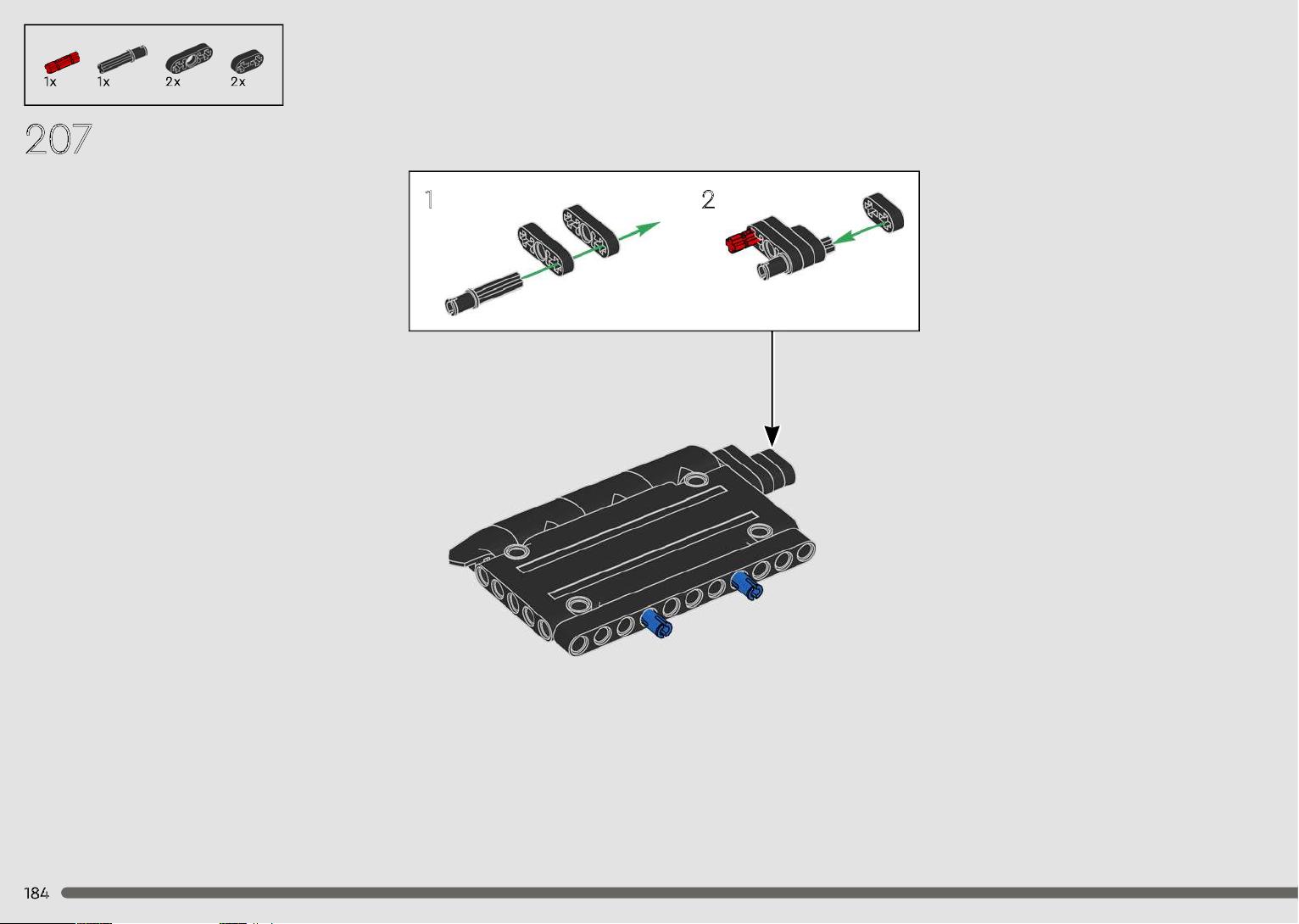 1x 1x 2x 2x

207

1

2

184