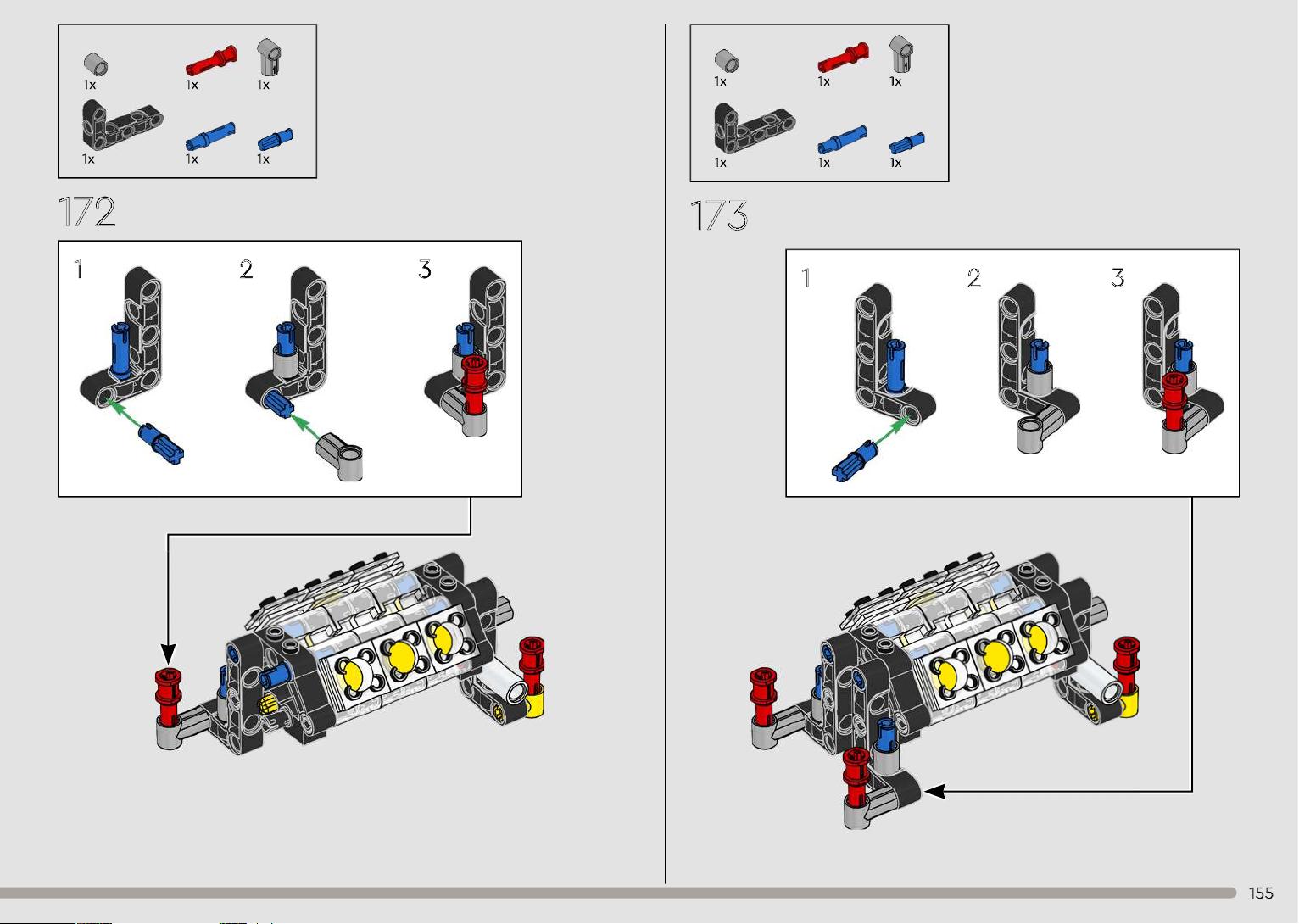 1x 1x 1x
1x 1x 1x

172

1 2 3

1x 1x 1x
1x 1x 1x

173

1 2 3

155