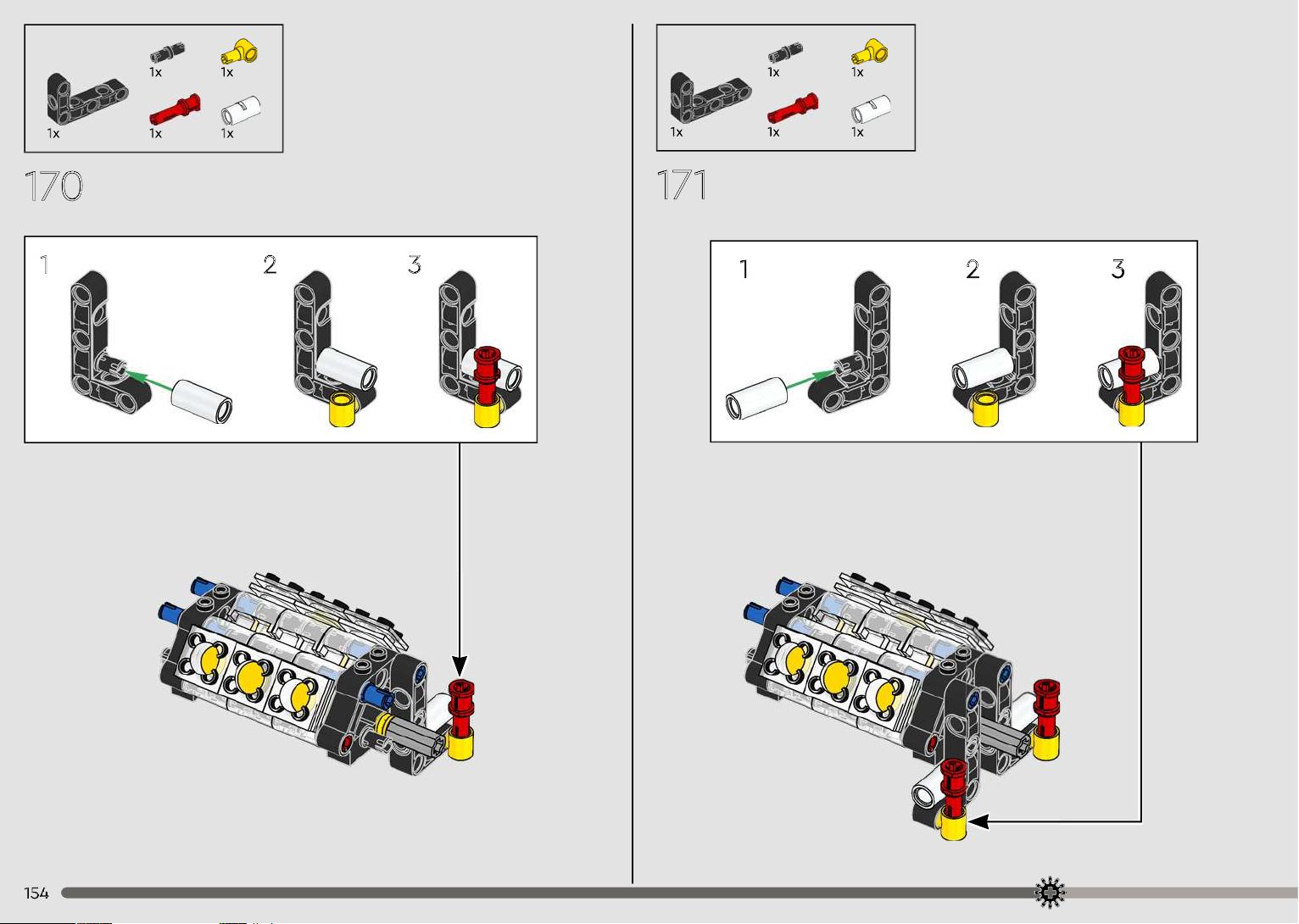 1x 1x 1x 1x 1x

170

1 2 3

1x 1x 1x 1x 1x

171

1 2 3

154