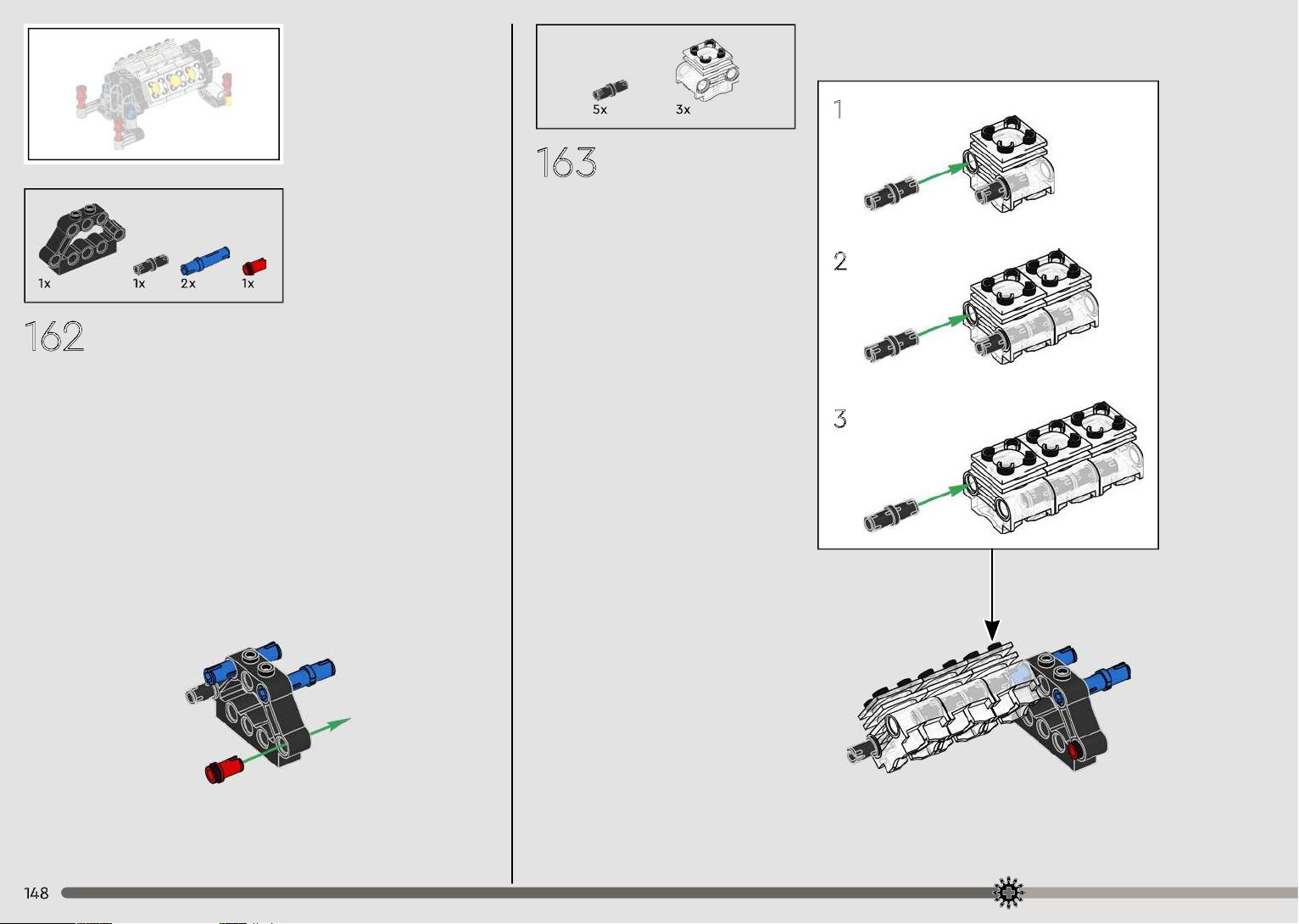 1x 1x 2x 1x

162

5x 3x

163

1

2

3

148