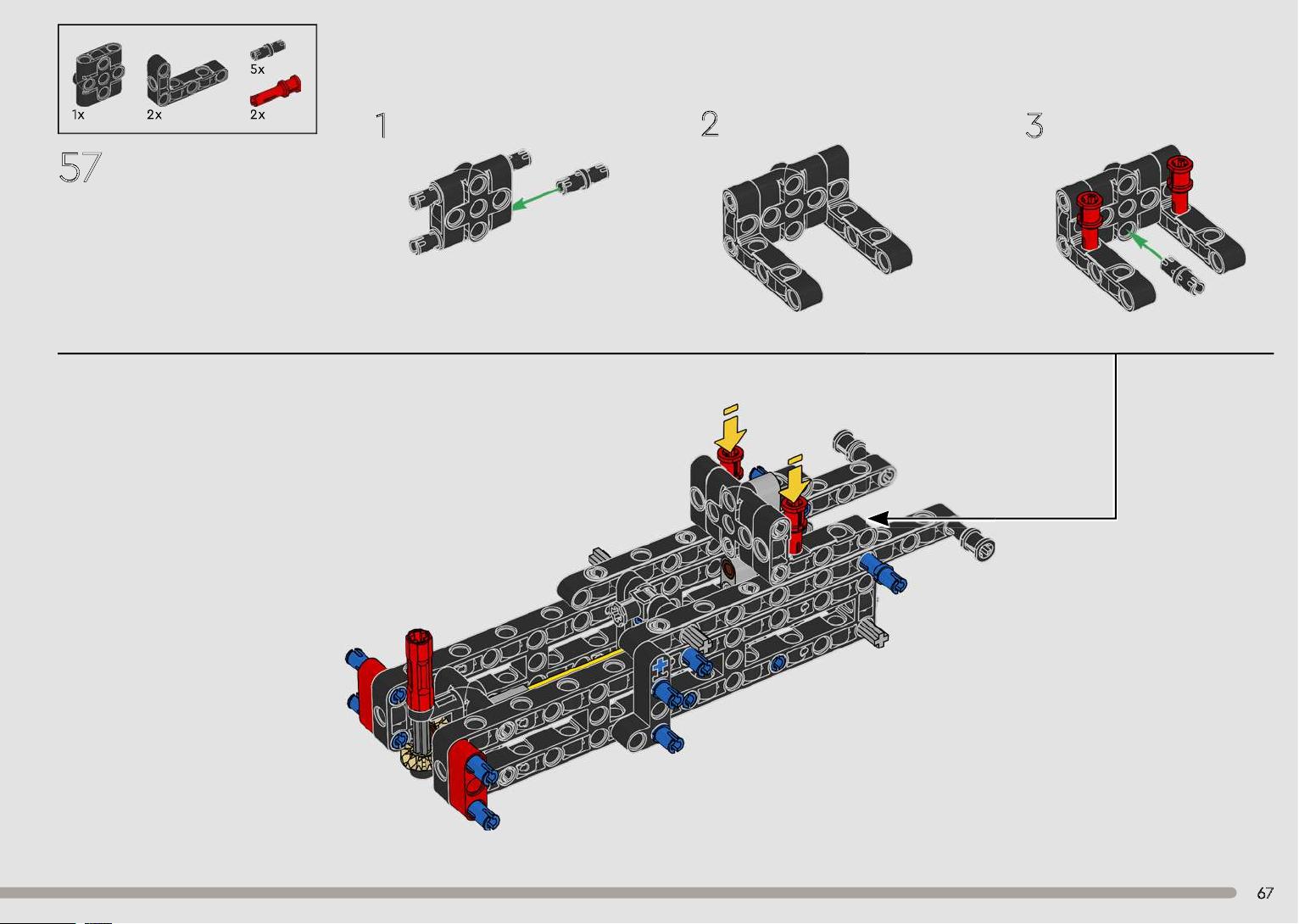 1x
2x
5x
2x
57
1
2
3
67