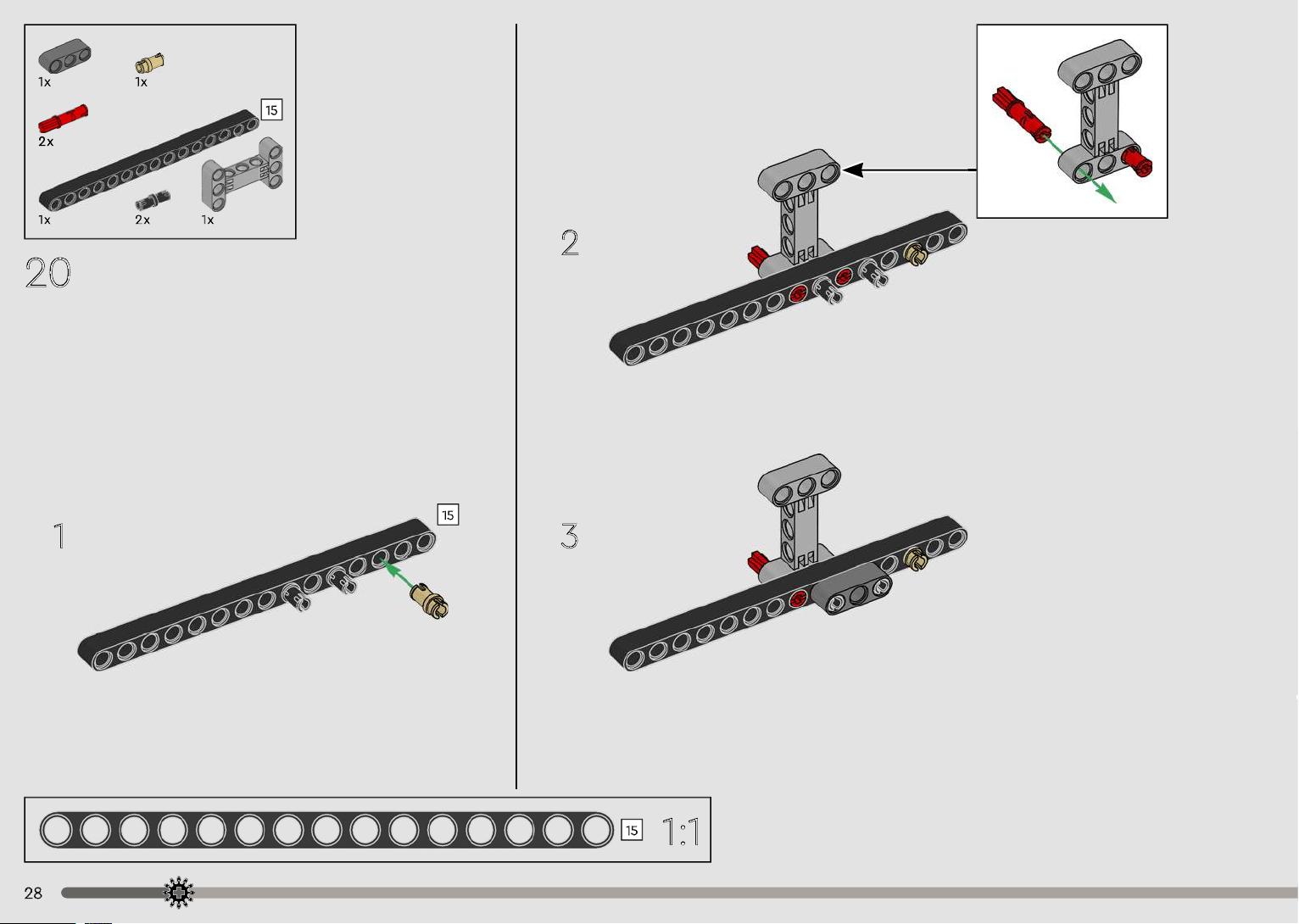 1x
1x
2x
15
1x
2x
1x

20

1

15

2

3

15
1:1

28