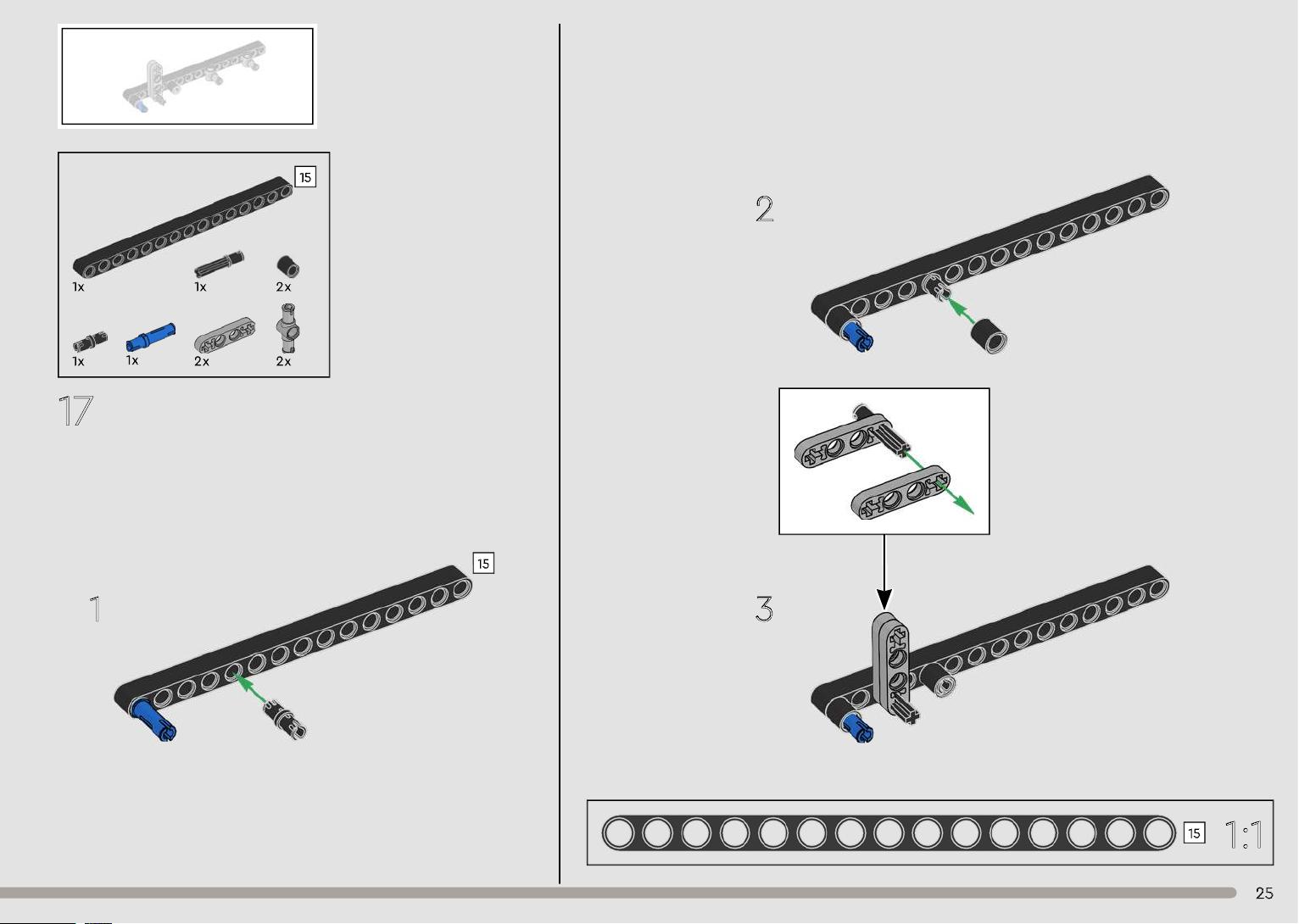 15

1x
1x
2x
1x
1x
2x
2x

17

15

1

2

3

15
1:1

25