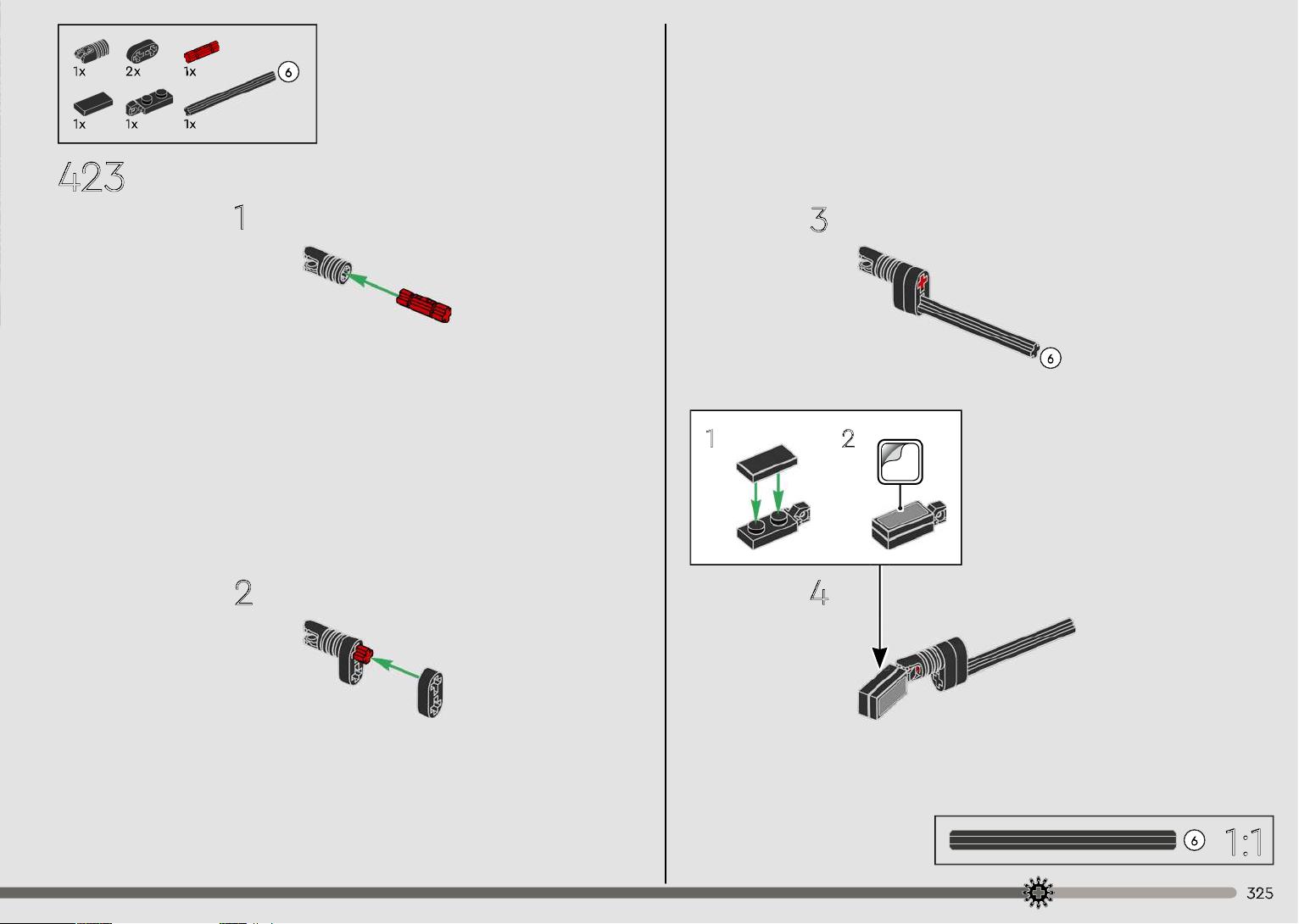 1x 2x 1x 6
1x 1x 1x

423

1

2

3

6

1 2

4

6 1:1

325