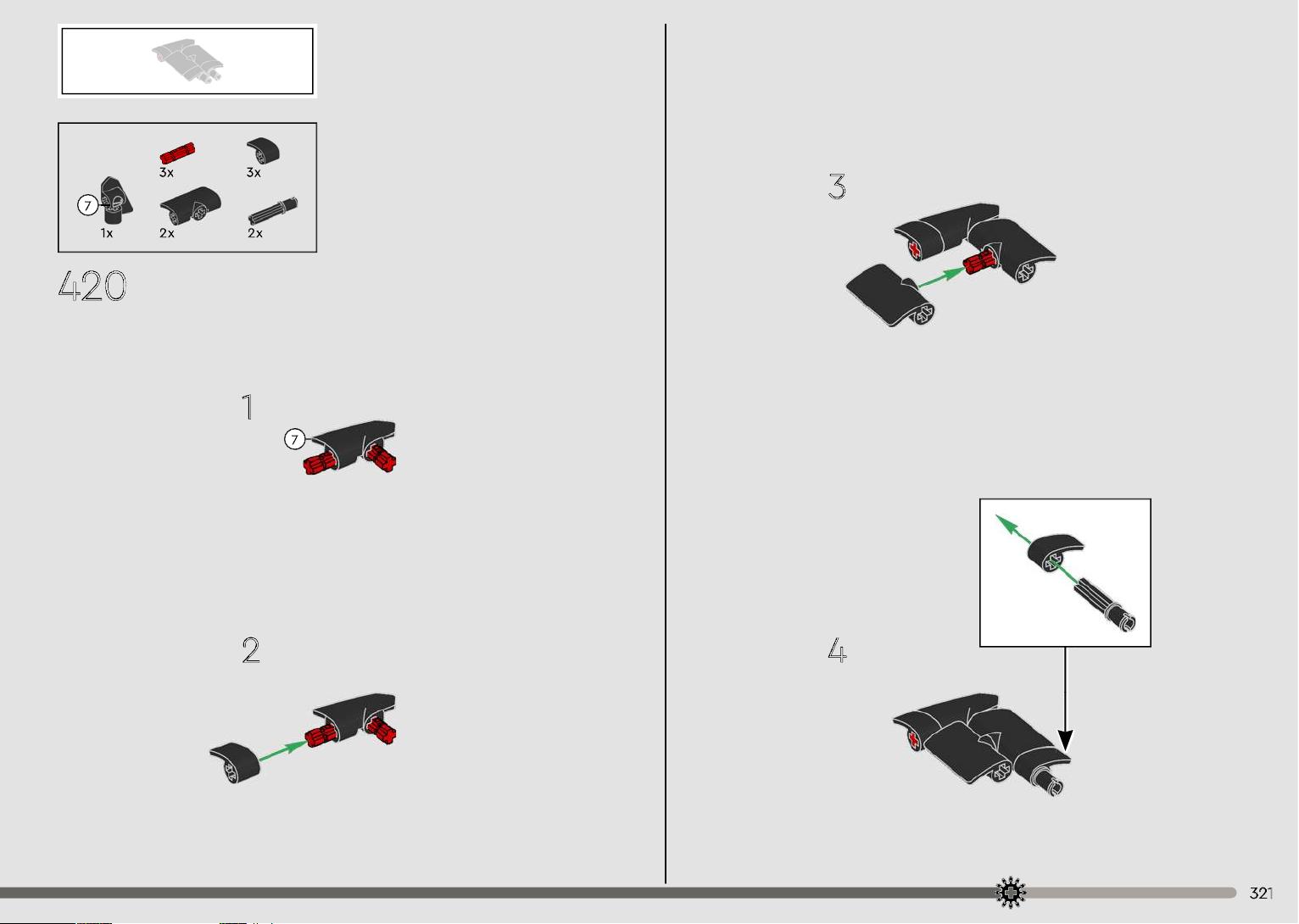 3x
3x
7
1x
2x
2x

420

1
7

2

3

4

321