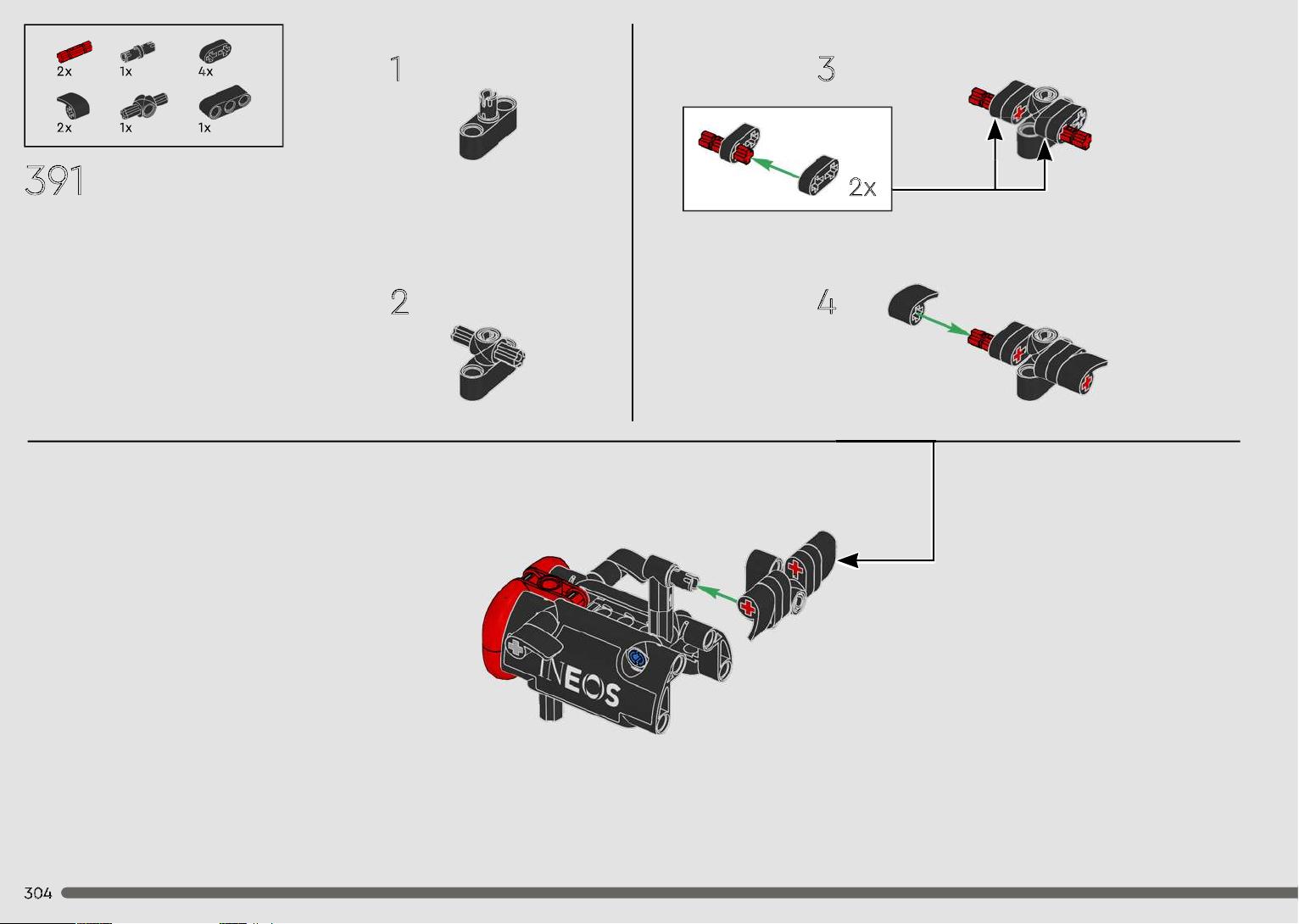 2x 1x 4x
2x 1x 1x

391

1

2

3

2x

4

INEOS

304