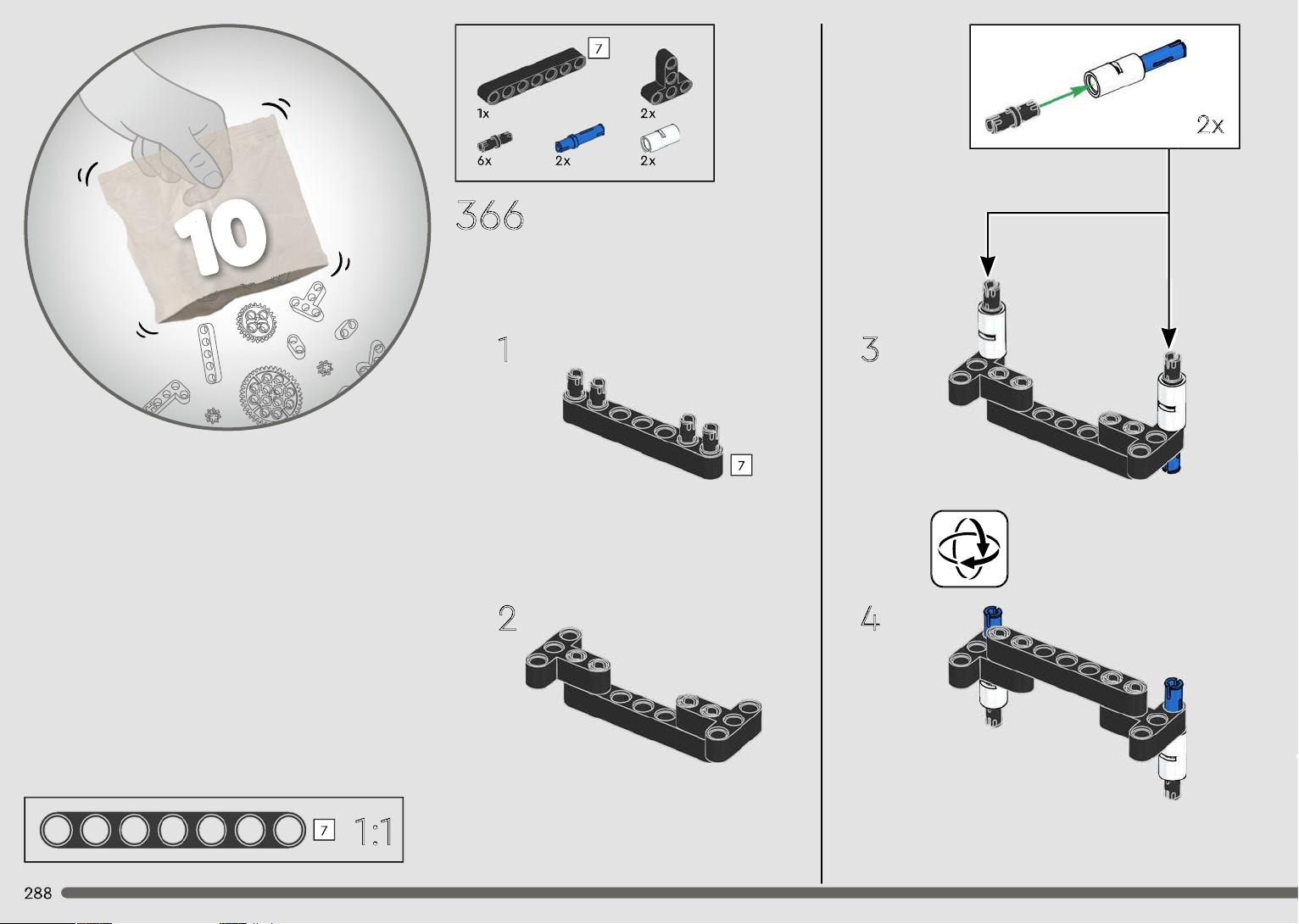 10

7

1x

2x

6x

2x

2x

366

1

7

2

2x

3

4

7

1:1

288