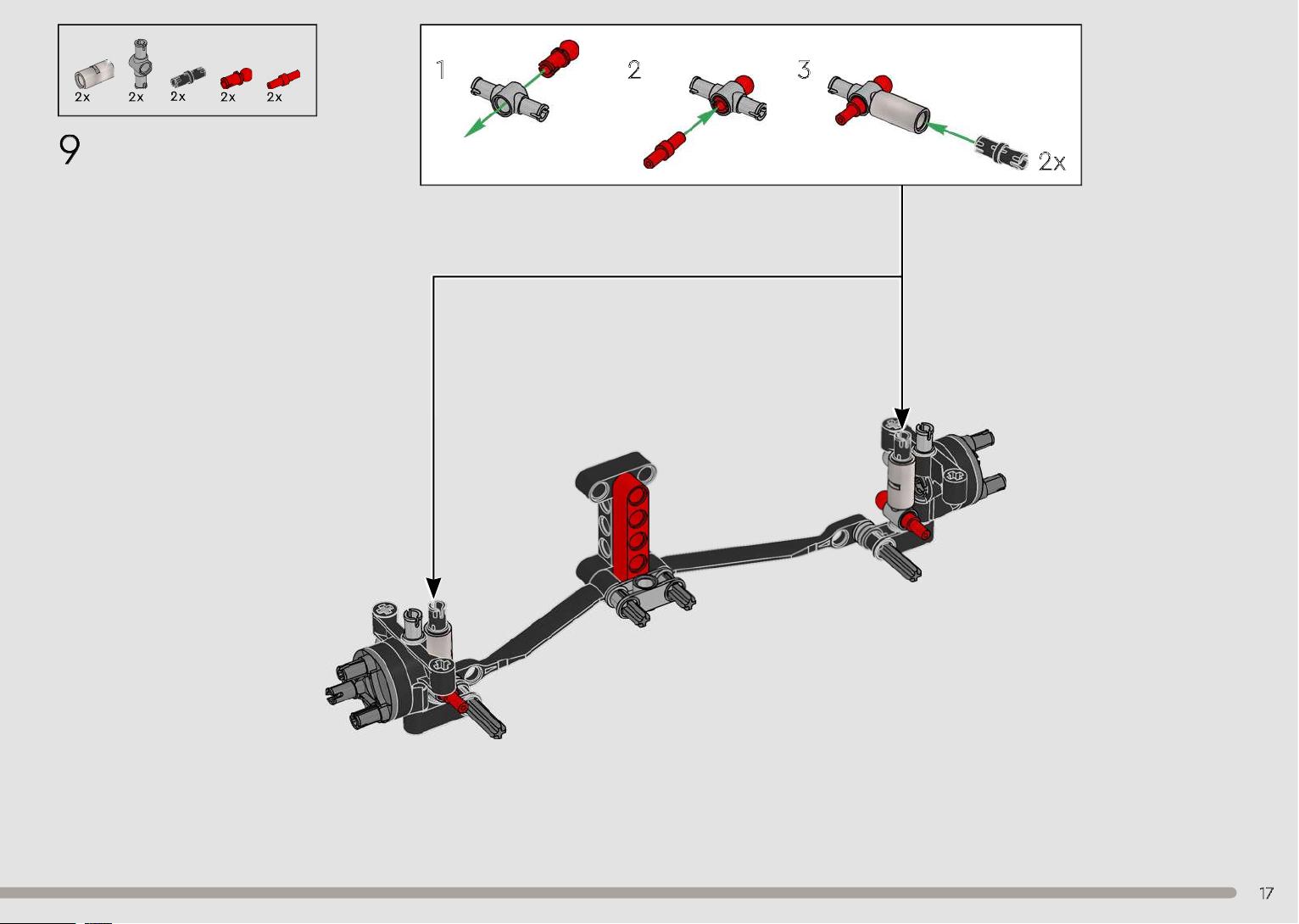 2x 2x 2x 2x 2x

9

1

2

3

2x

17