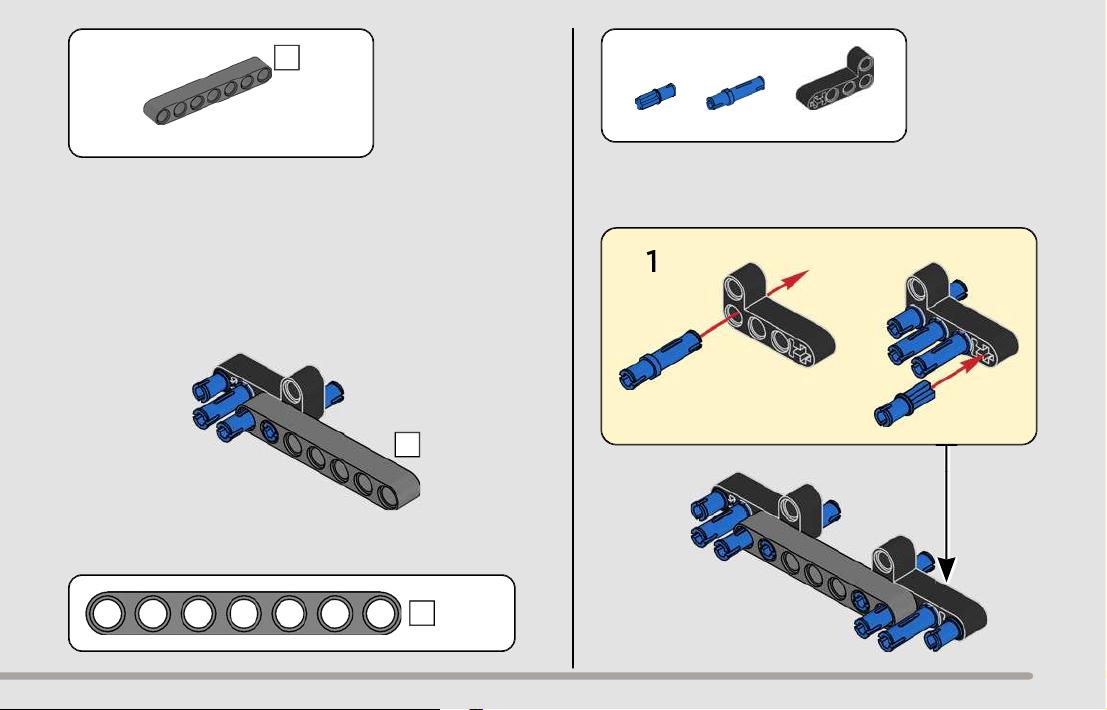 1