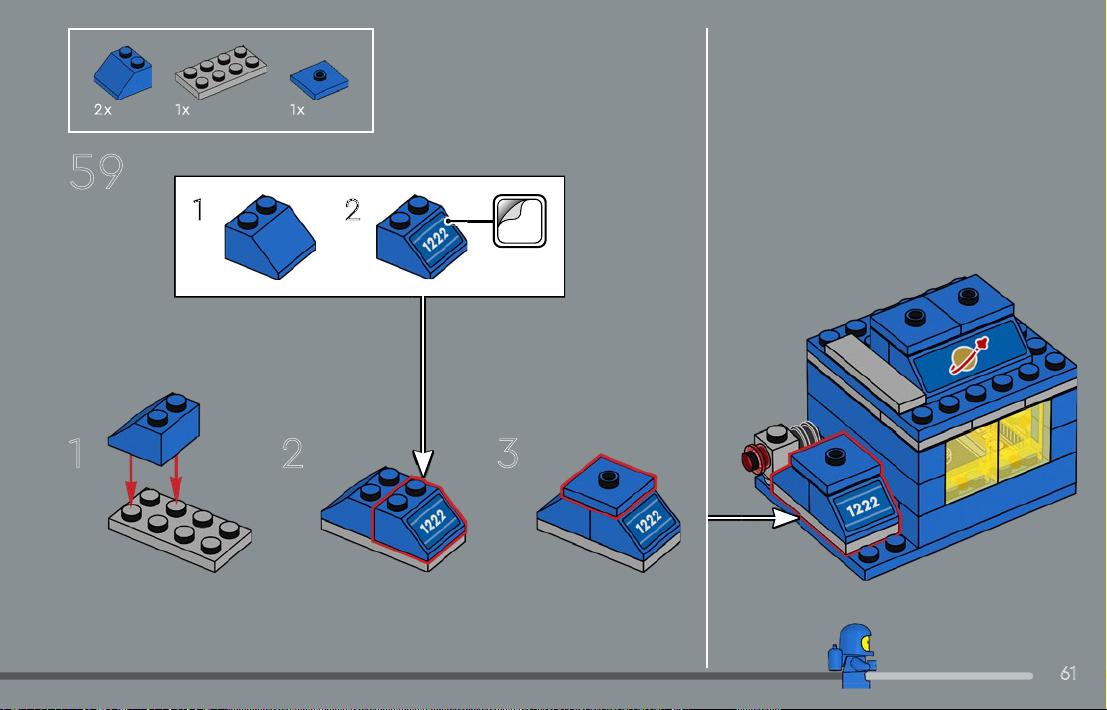 2x 1x 1x

59

1 2

1222

1 2 3

1222

1222

1222

61