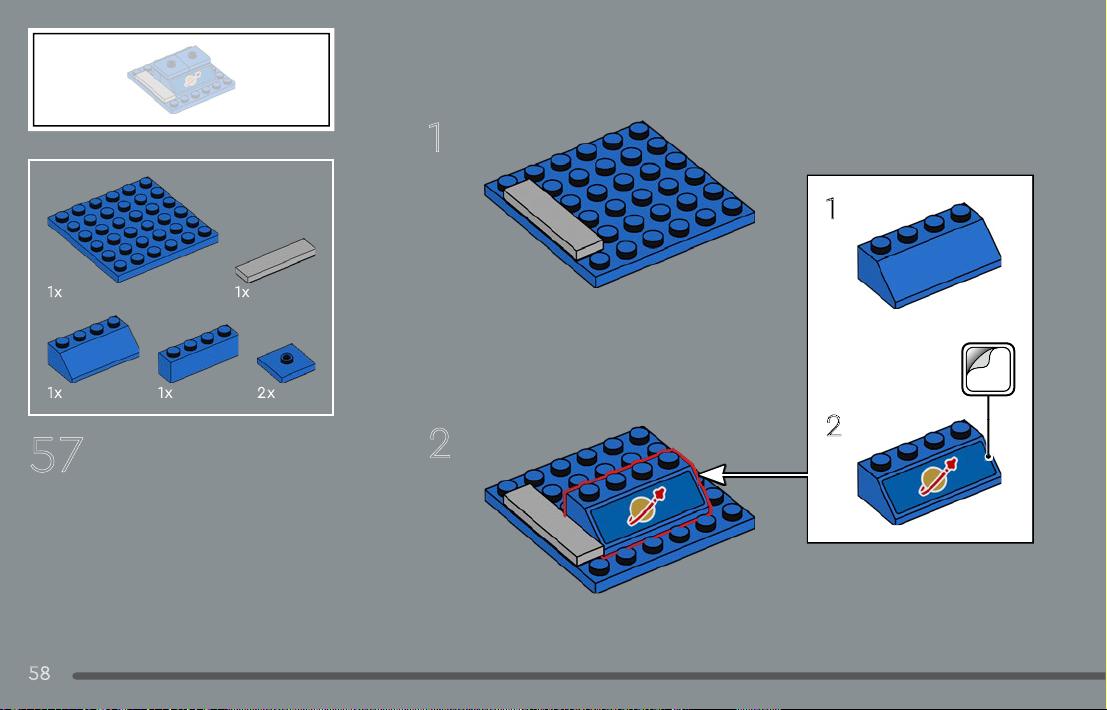 1x
1x
1x
1x
2x

57

1

2

1

2

58