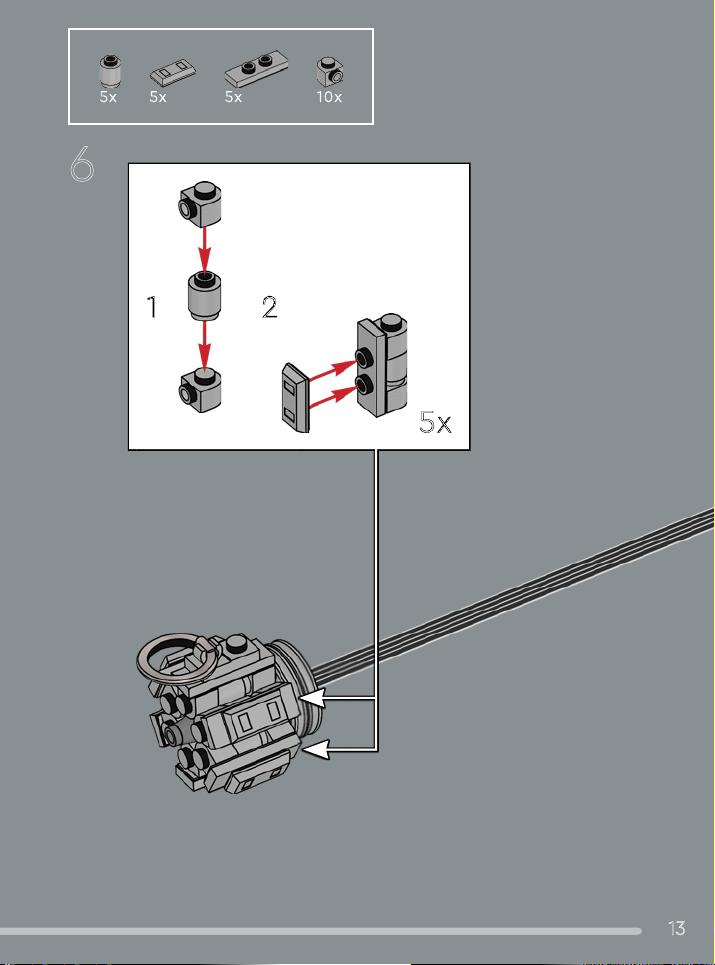 5x 5x 5x 10x

6

1 2

5x

13