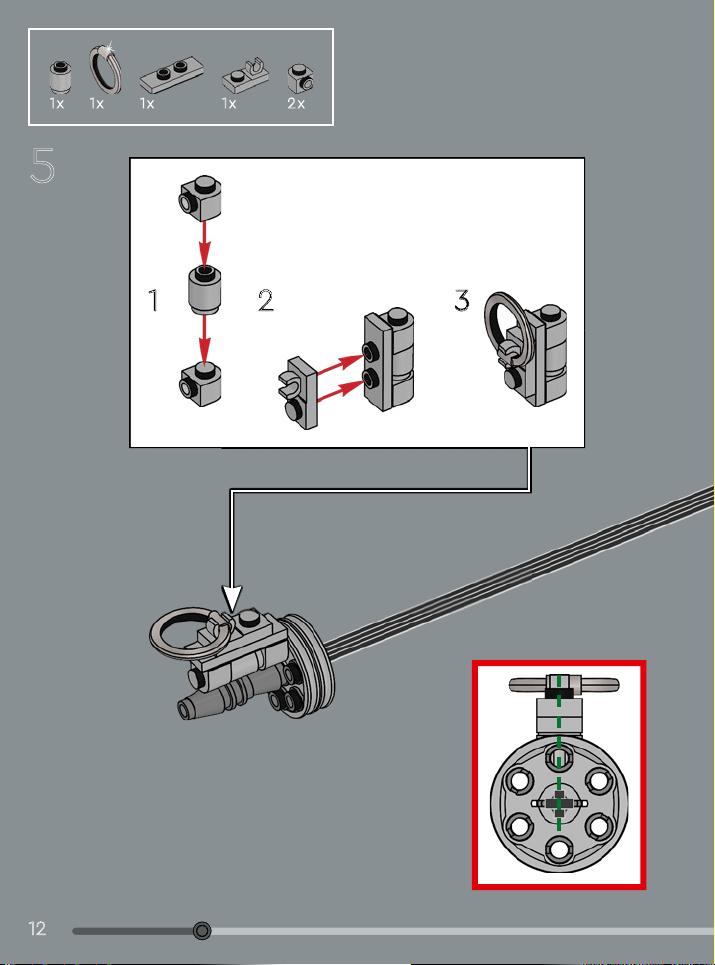 1x 1x 1x 1x 2x

5

1 2 3

12