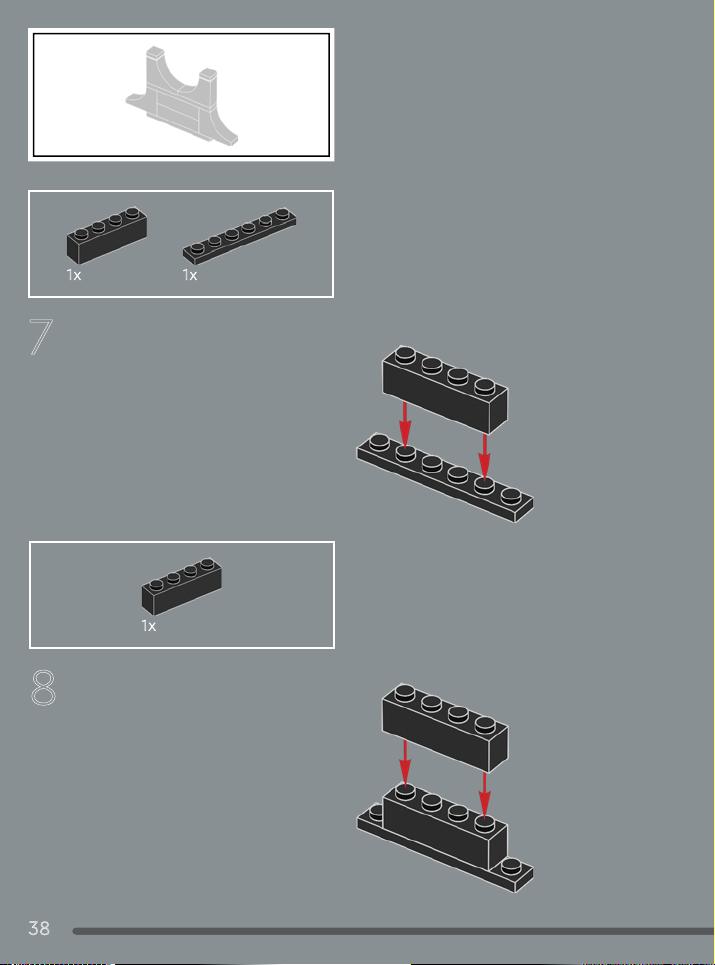 1x 1x

7

1x

8

38