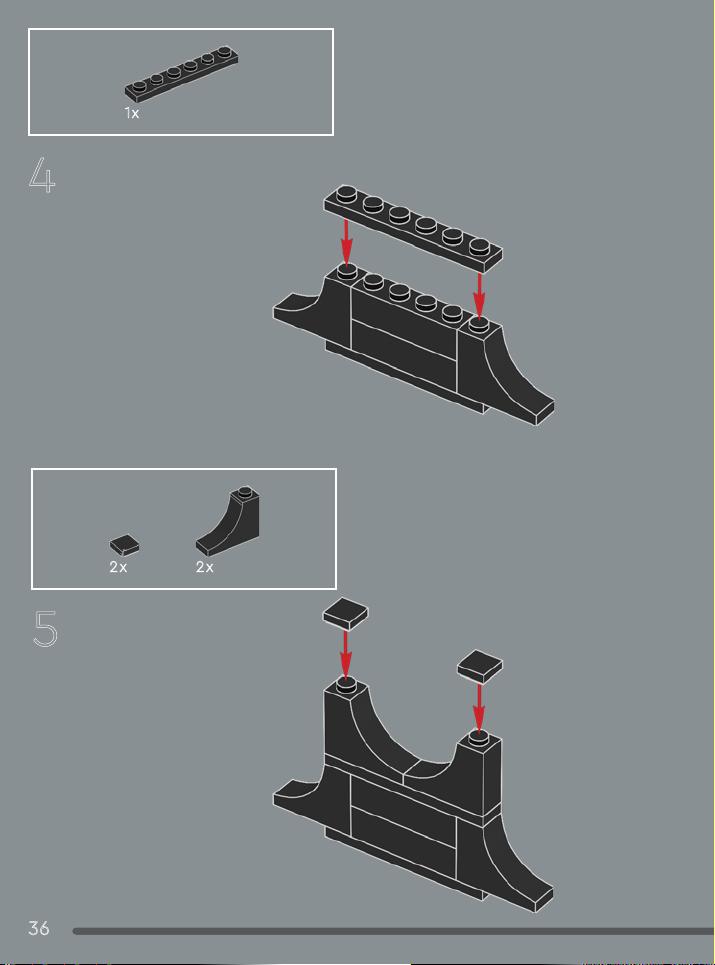 1x

4

2x 2x

5

36