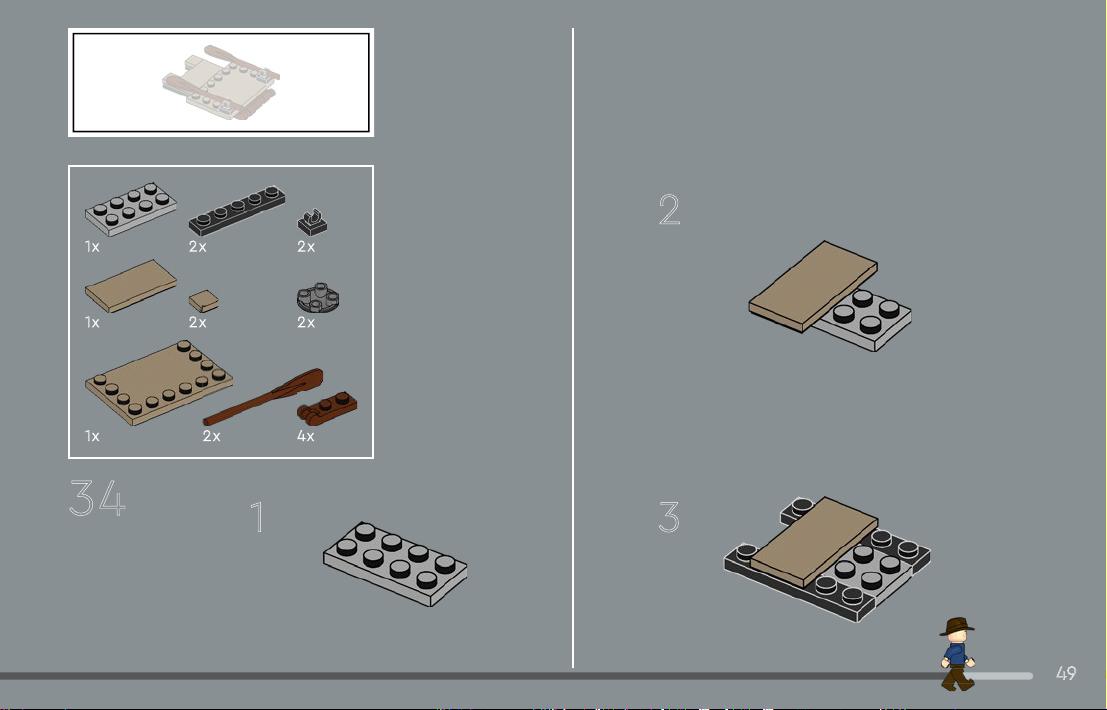 1x
2x
2x
1x
2x
2x
1x
2x
4x

34

1

2

3

49