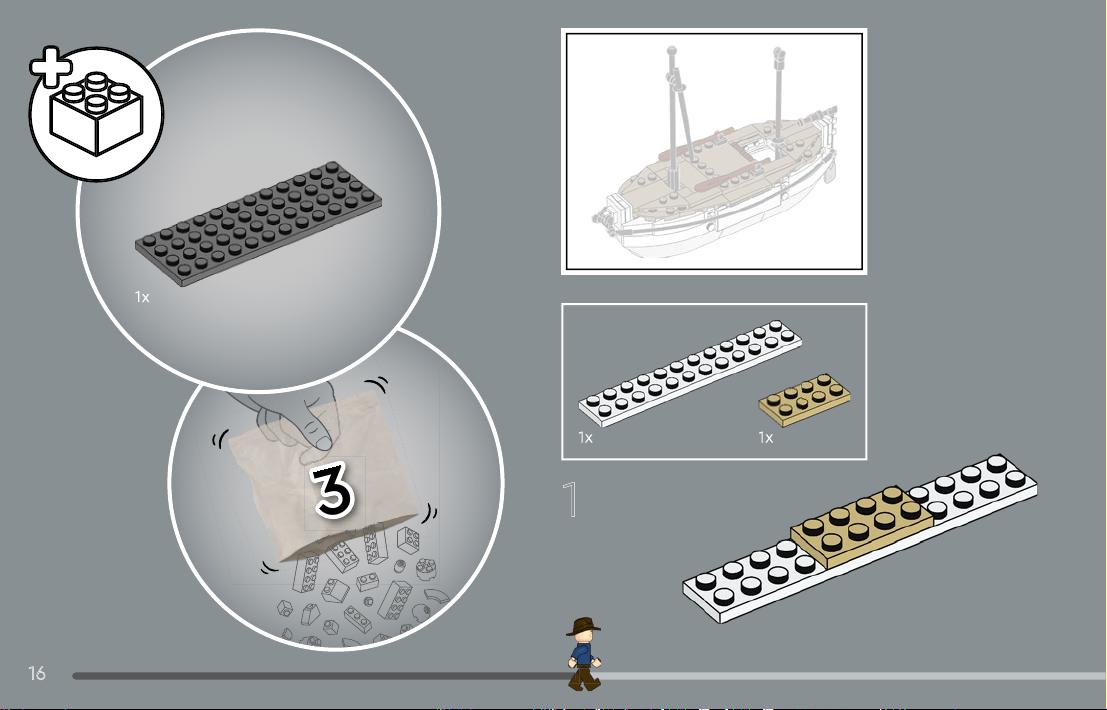 1x

3

1x

1x

1

16