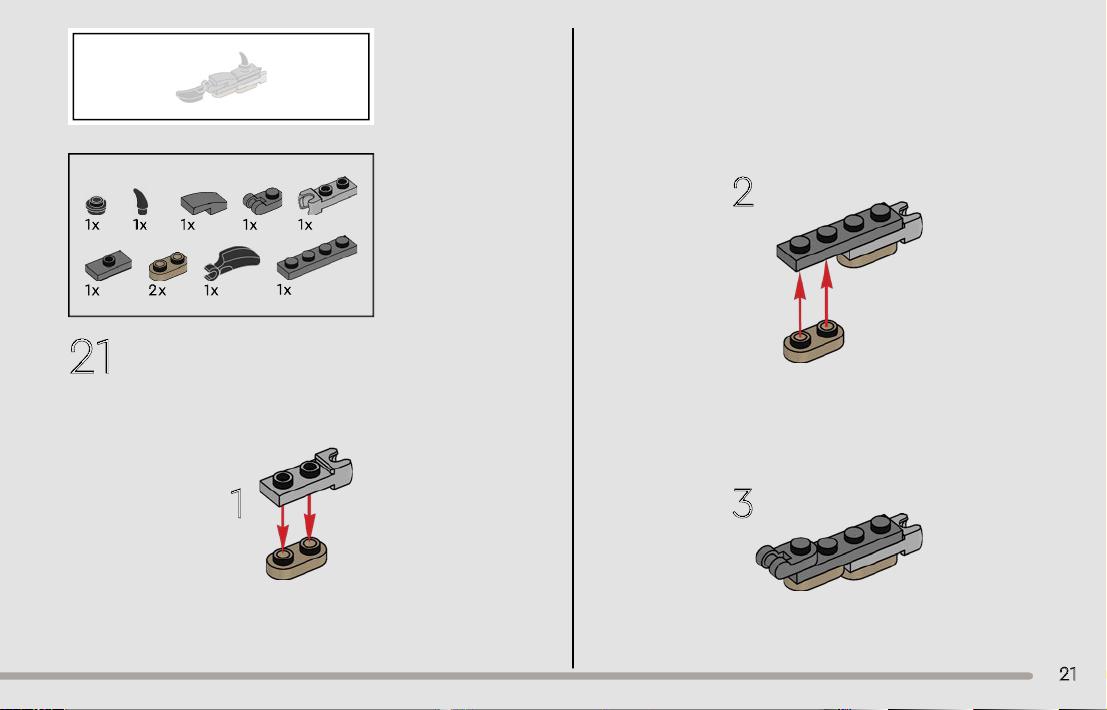 1x 1x 1x 1x 1x
1x 2x 1x 1x

21

1

2

3

21