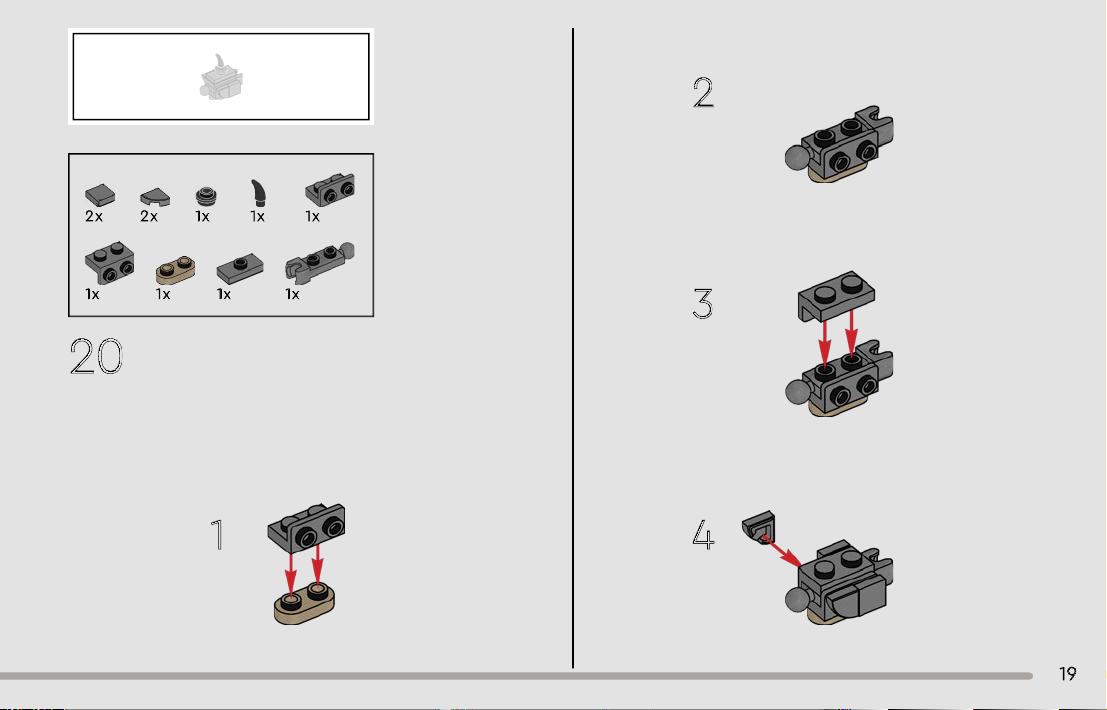 2x 2x 1x 1x 1x

1x 1x 1x 1x

20

1

2

3

4

19