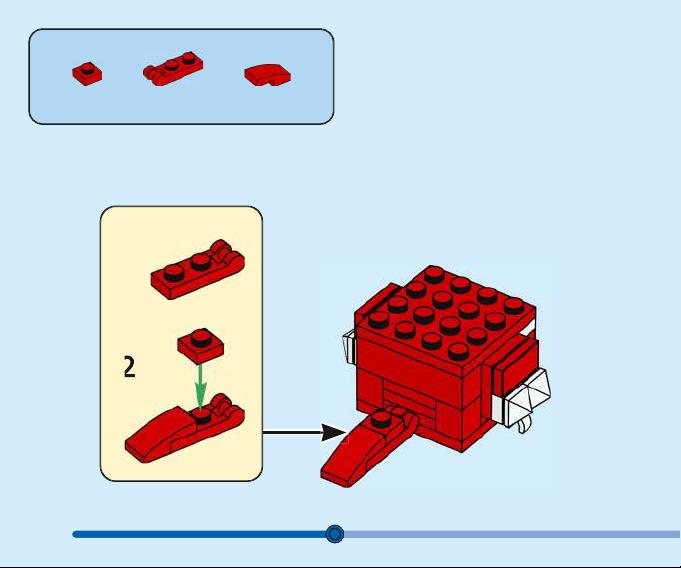 2