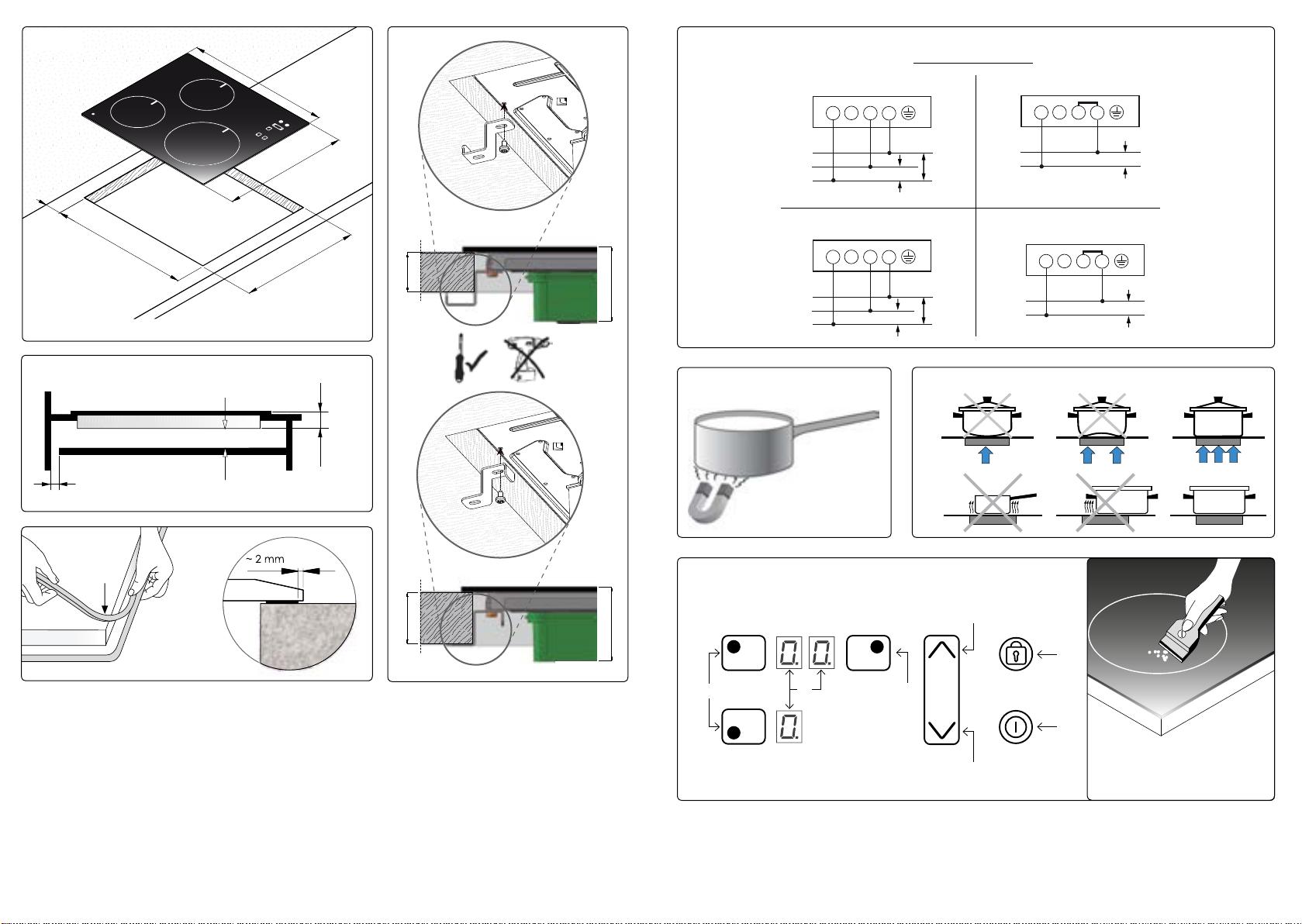 ~ 2 mm

0. 0.

0.