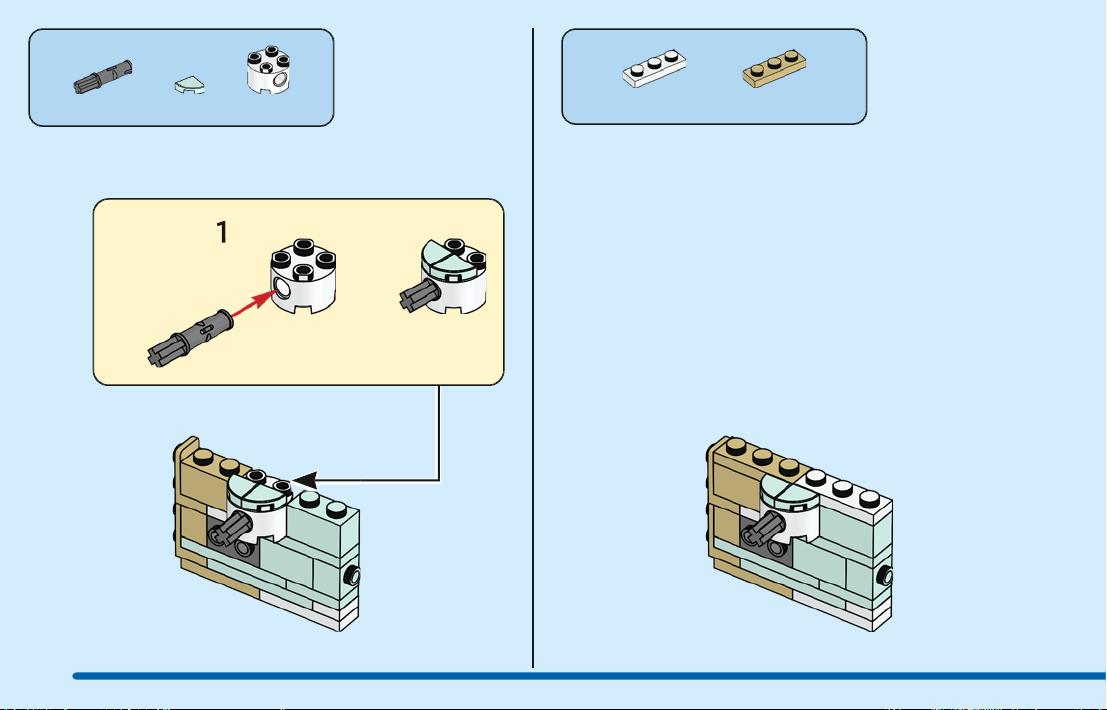 1