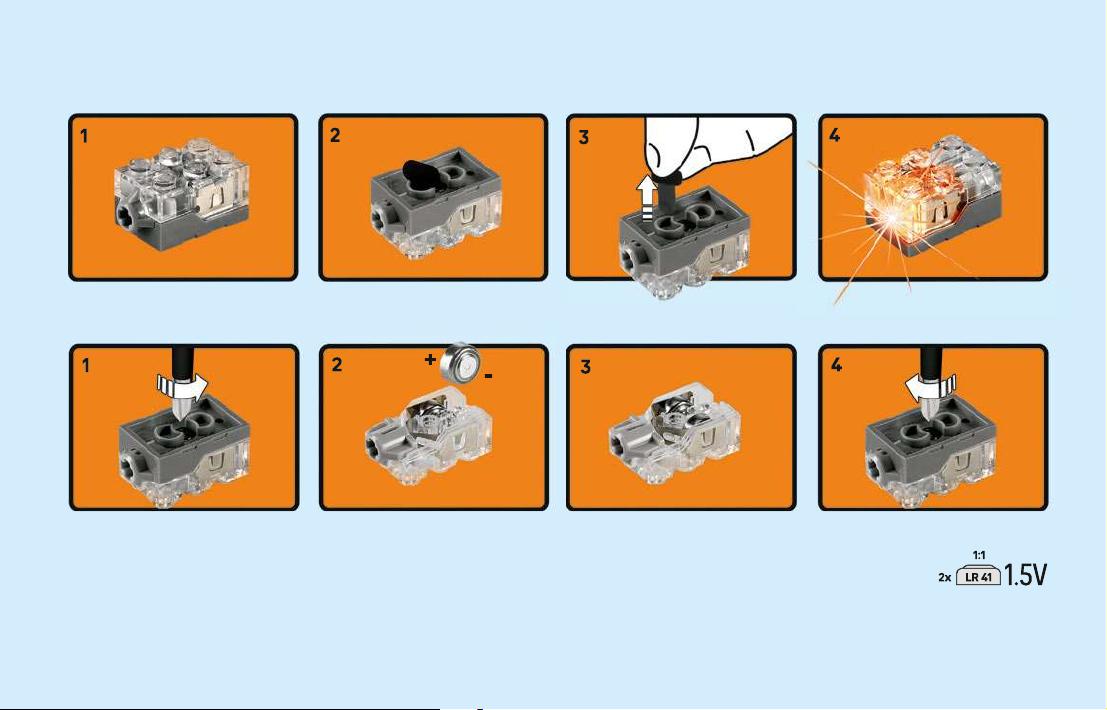 1

2

3

4

1

2

+

-

3

4

1:1

2x LR 41 1.5V