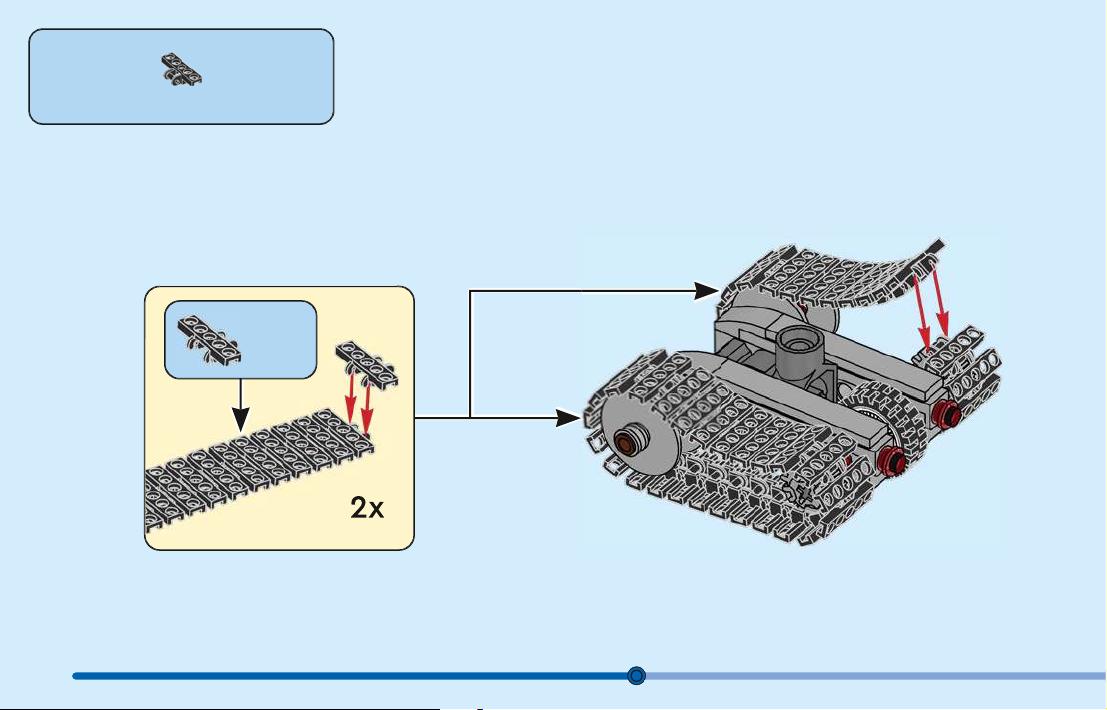 2x