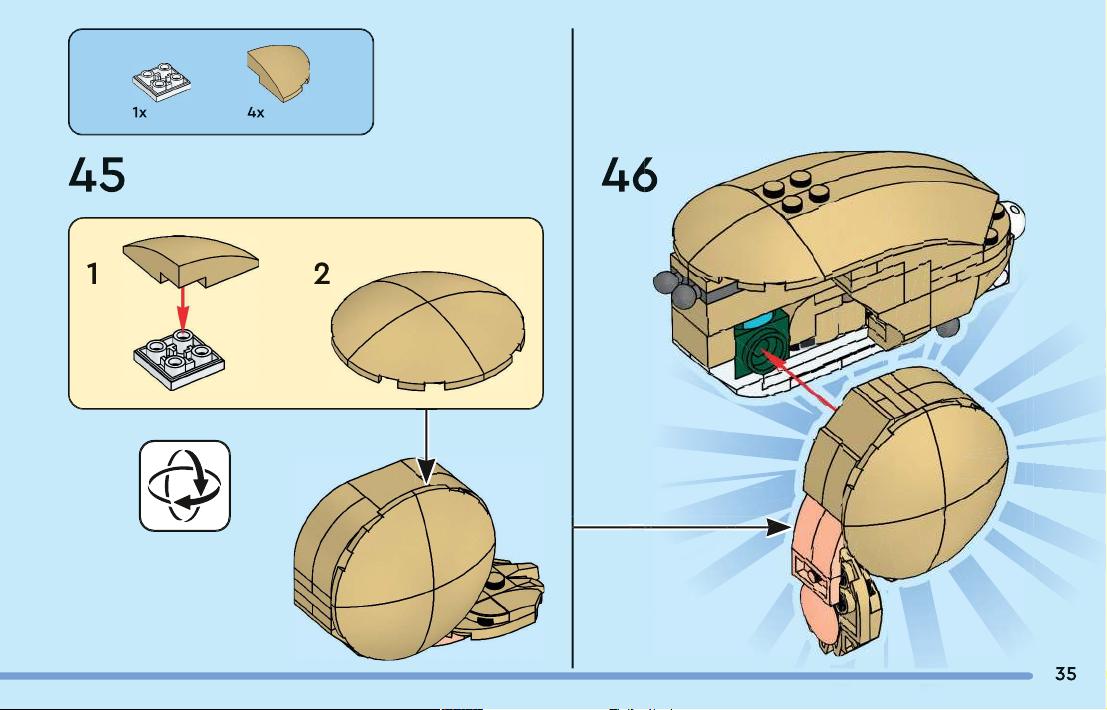 1x 4x

45

1

2

46

35