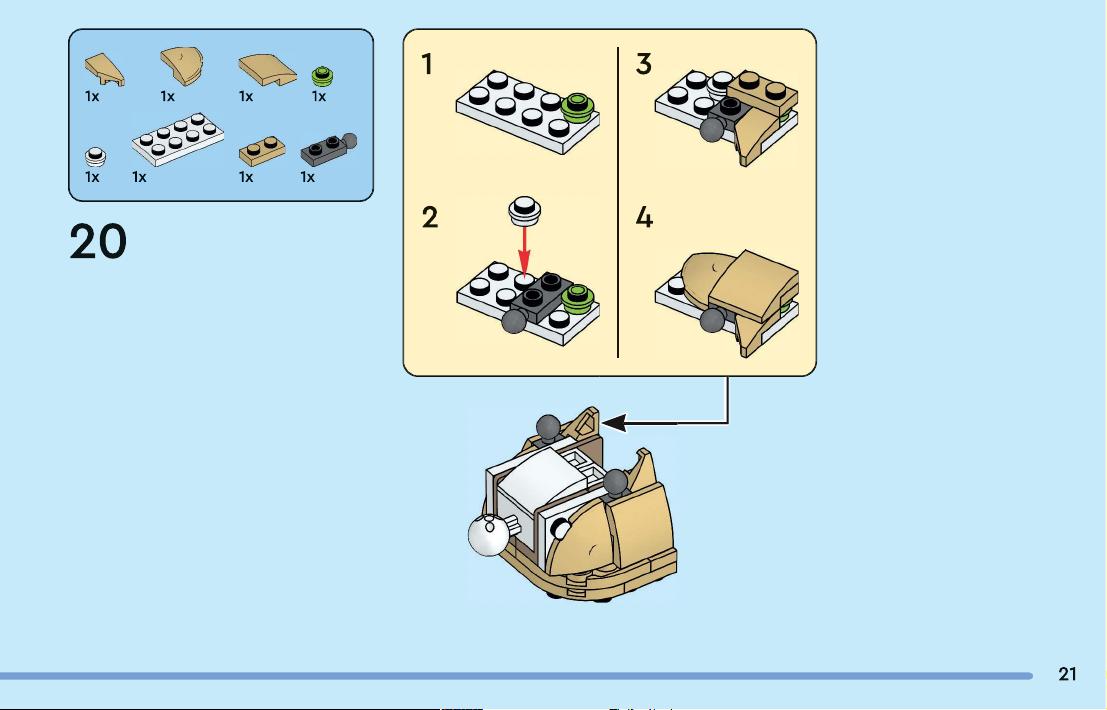 1x 1x 1x 1x

1x 1x 1x 1x

20

1

2

3

4

21