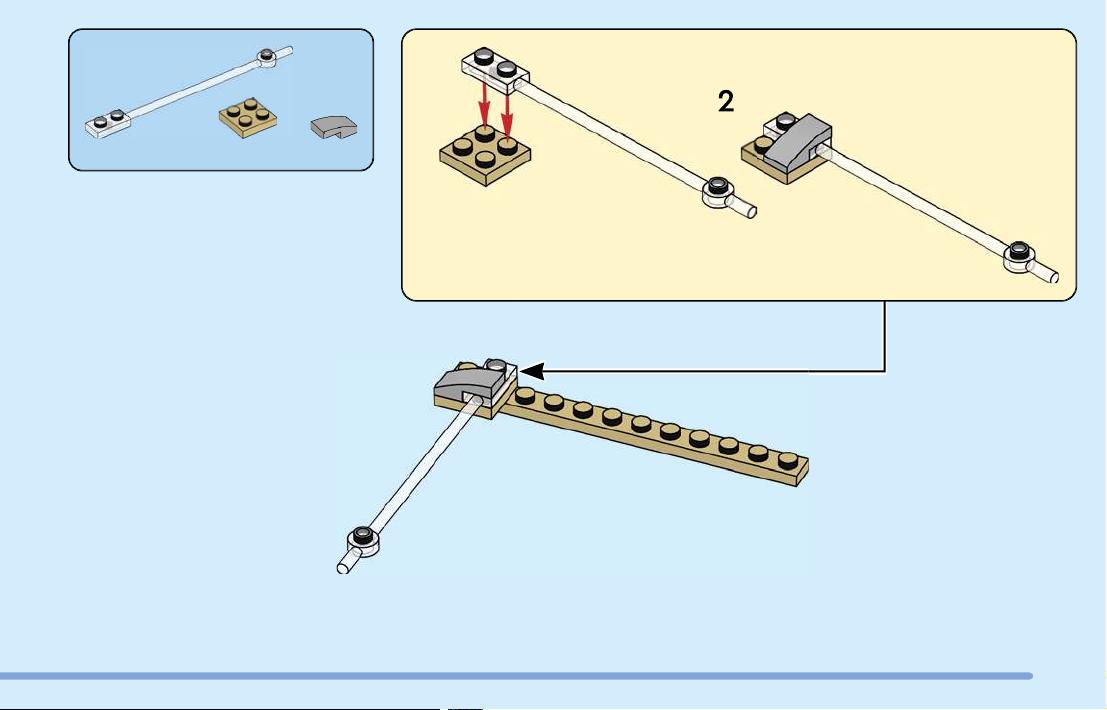 2