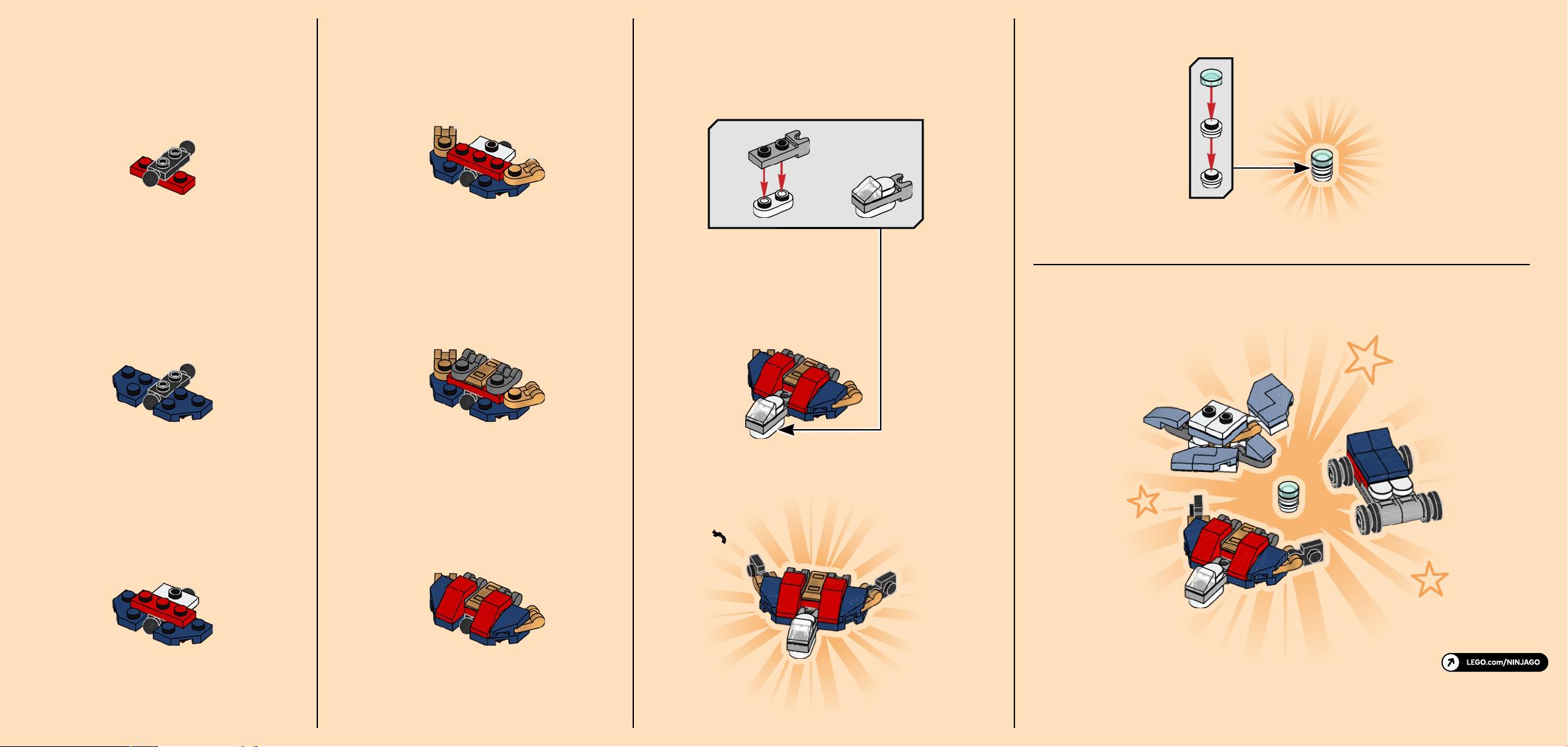 LEGO.com/NINJAGO