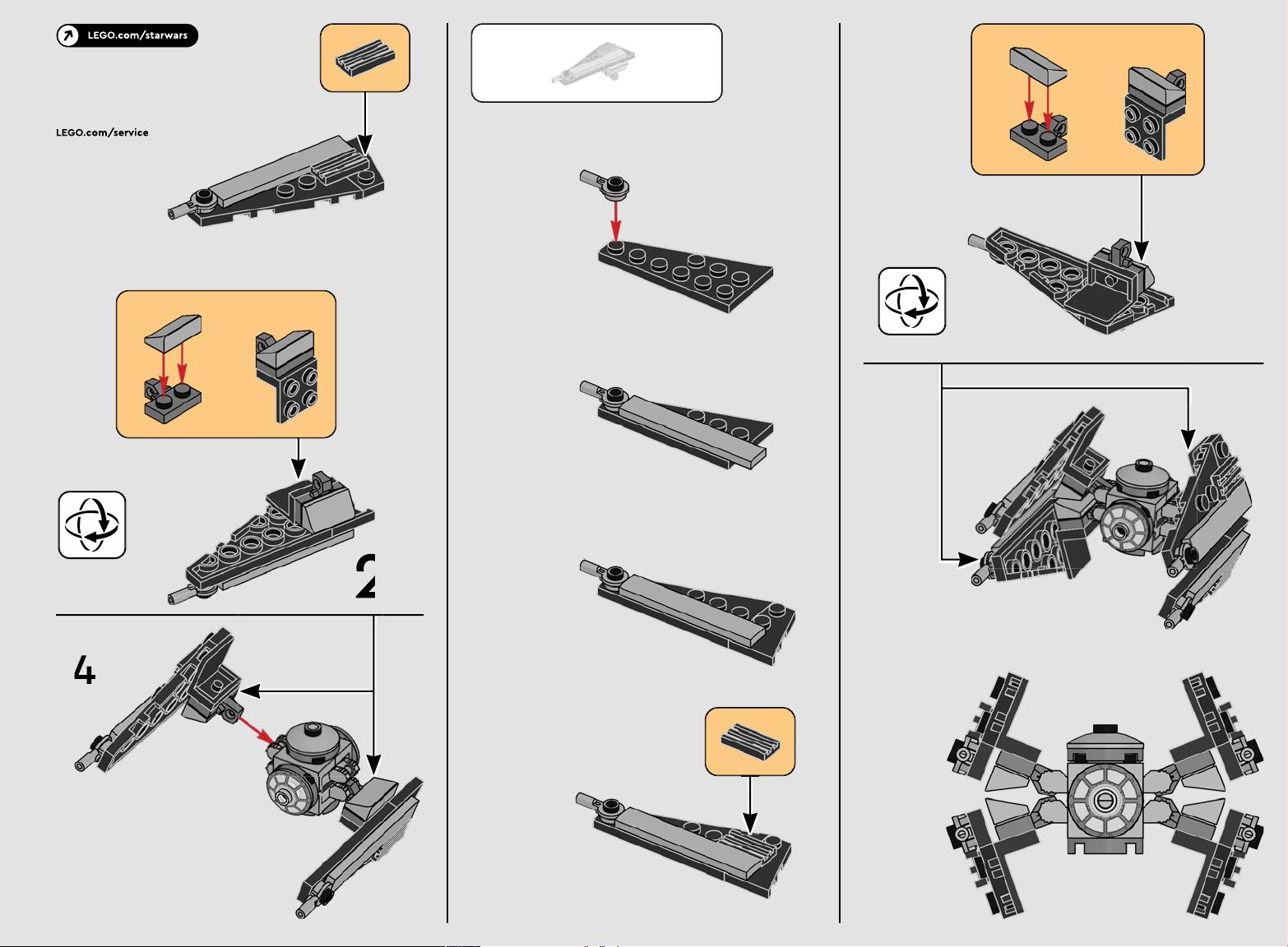 LEGO.com/starwars

LEGO.com/service

2

4